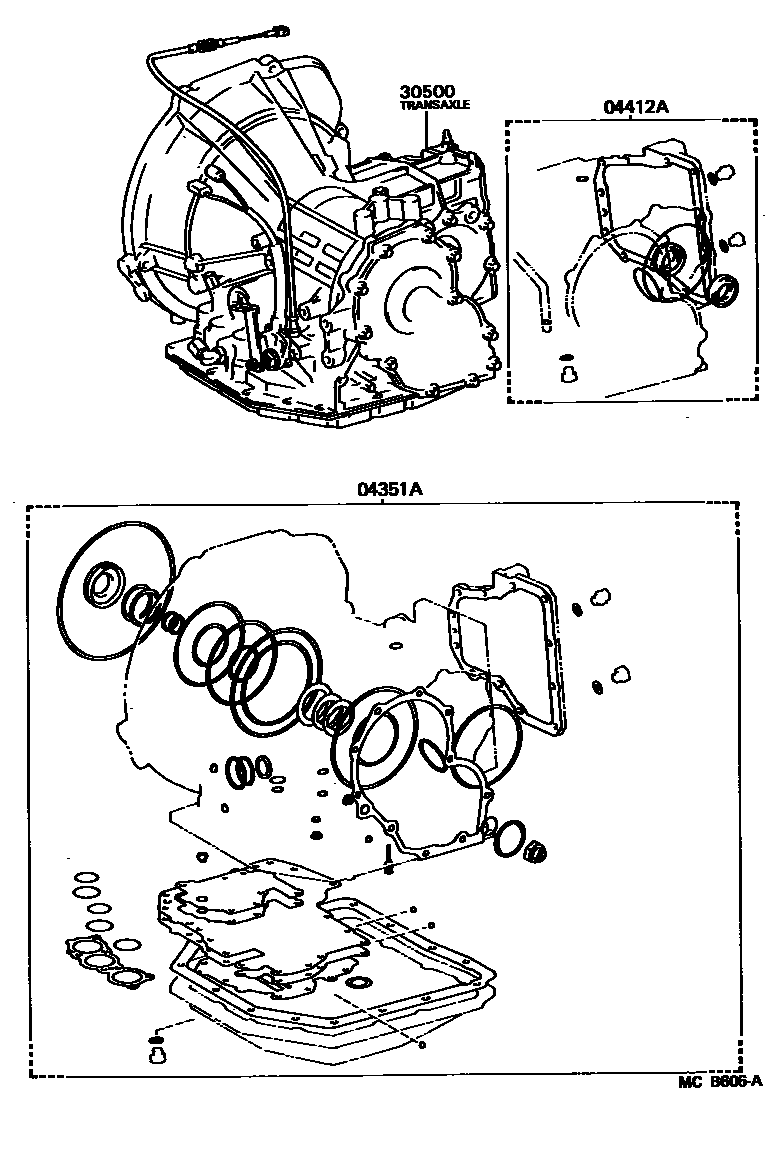 30500
TRANSAXLE

04412A

04351A

MC B606-A