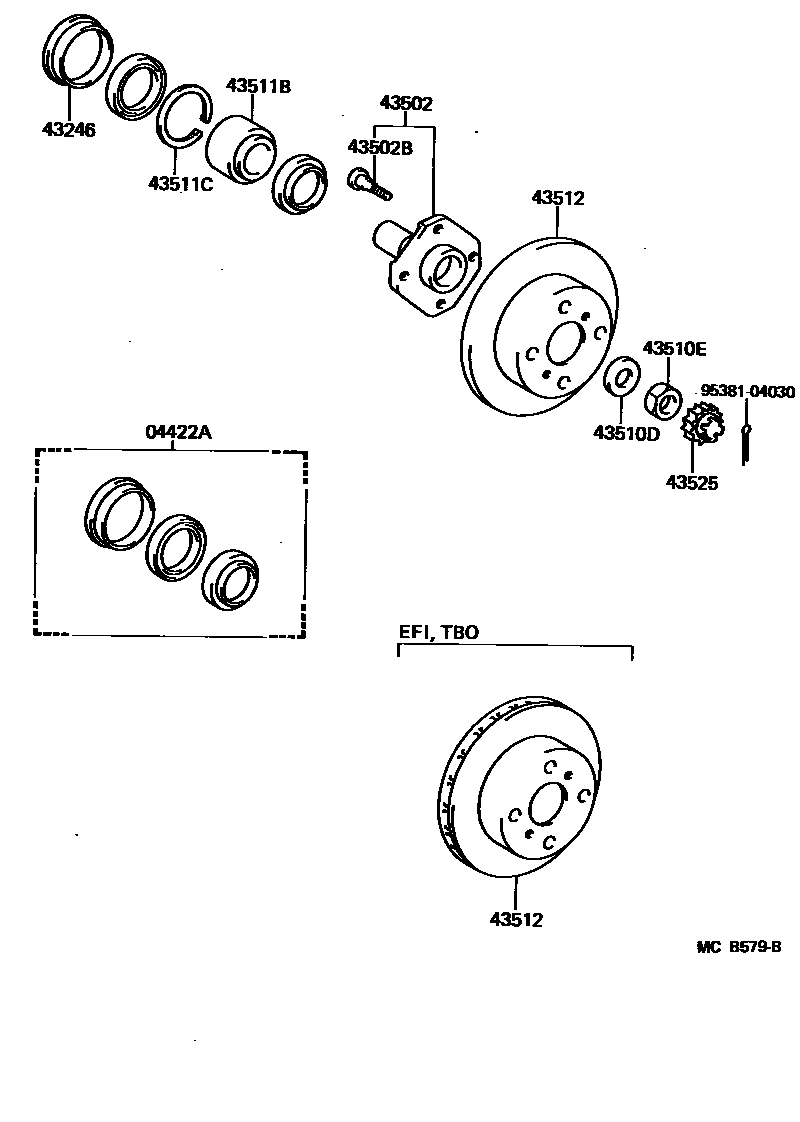 43246
43511B
43511C
43502
43502B
43512
43510E
95381-04030
43510D
43525
04422A
EFI, TBO
43512
MC B579-B