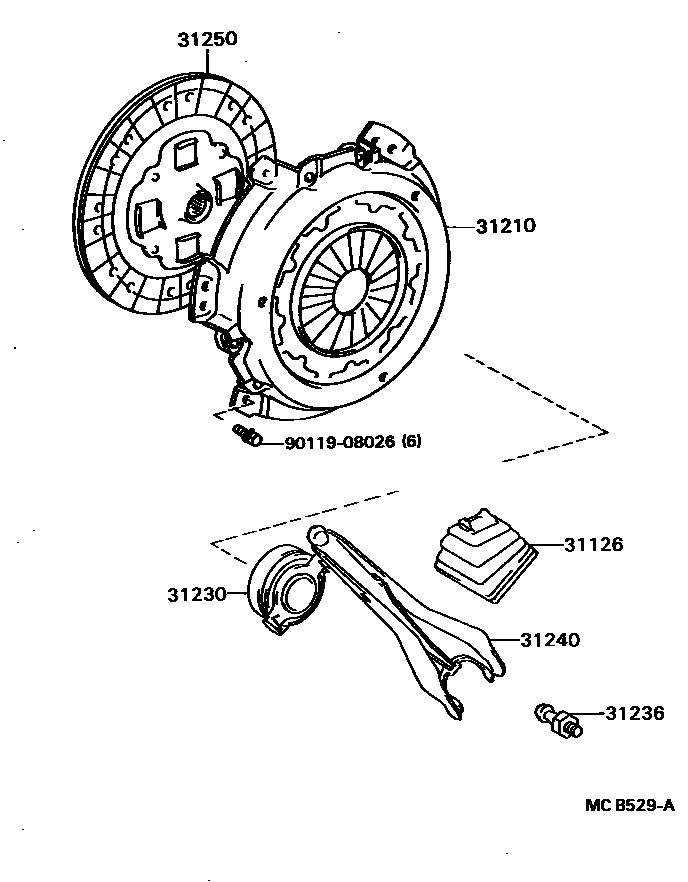 31250

31210

90119-08026 (6)

31126

31230

31240

31236

MC B529-A