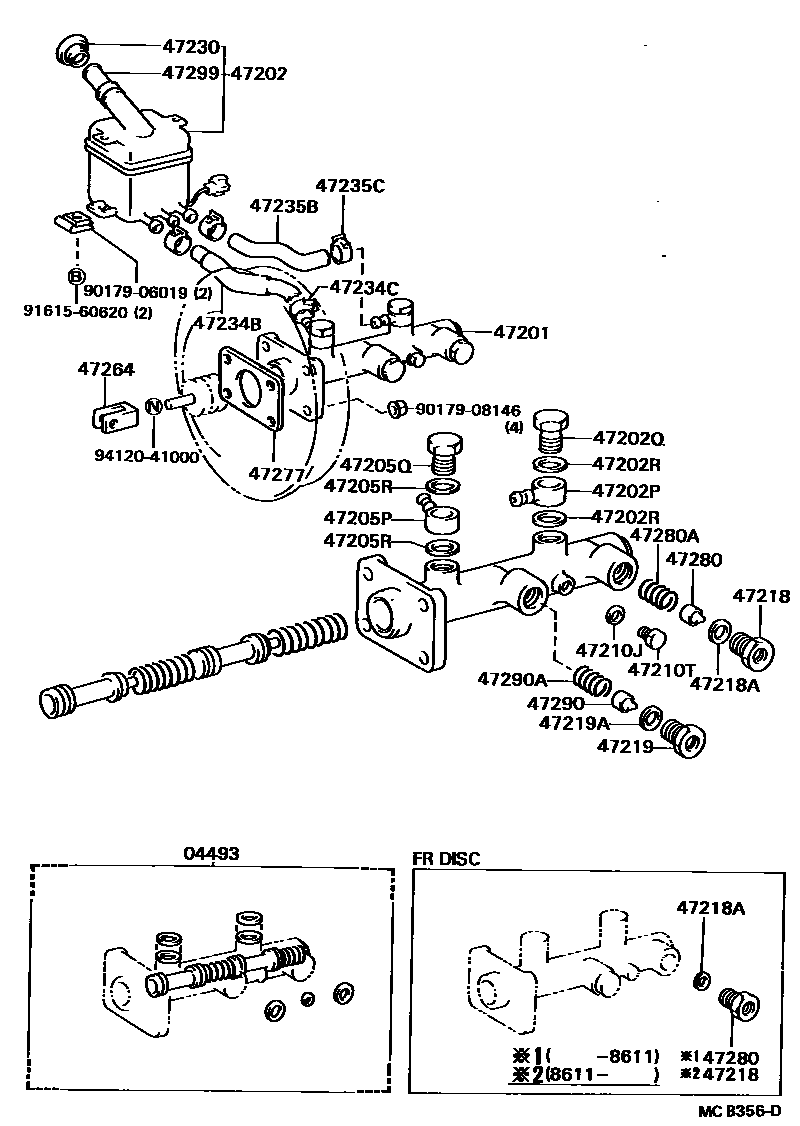 47230
47299
47202
47235C
47235B
B
90179-06019 (2)
91615-60620 (2)
47234C
47234B
47201
47264
N
94120-41000
47277
90179-08146
(4)
47202Q
47202R
47202P
47202R
47205Q
47205R
47205P
47205R
47280A
47280
47218
47210J
47210T
47218A
47290A
47290
47219A
47219
04493
FR DISC
47218A
※1( -8611)
※2(8611- )
※1 47280
※2 47218
MC B356-D