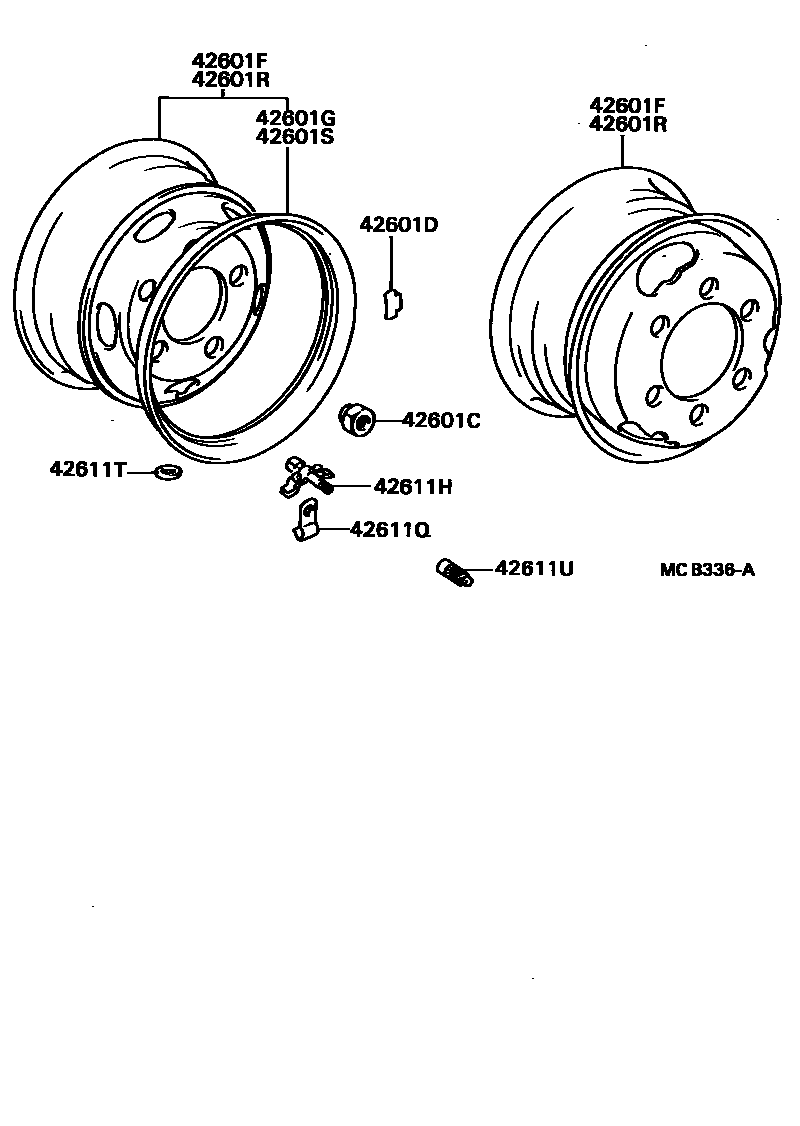 42601F
42601R
42601G
42601S
42601D
42601F
42601R
42601C
42611T
42611H
42611Q
42611U
MC B336-A