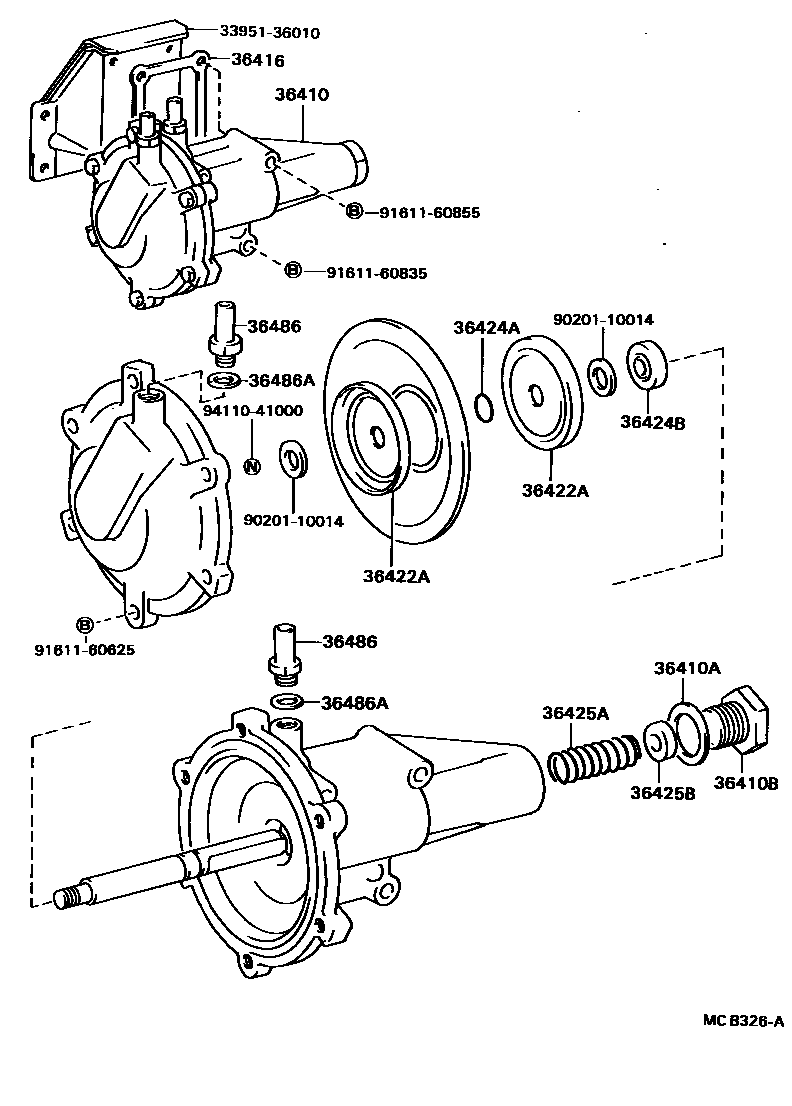 33951-36010
36416
36410
B 91611-60855
B 91611-60835
36486
36486A
94110-41000
N
90201-10014
36424A
90201-10014
36424B
36422A
36422A
B
91611-60625
36486
36486A
36410A
36425A
36425B
36410B
MC B326-A