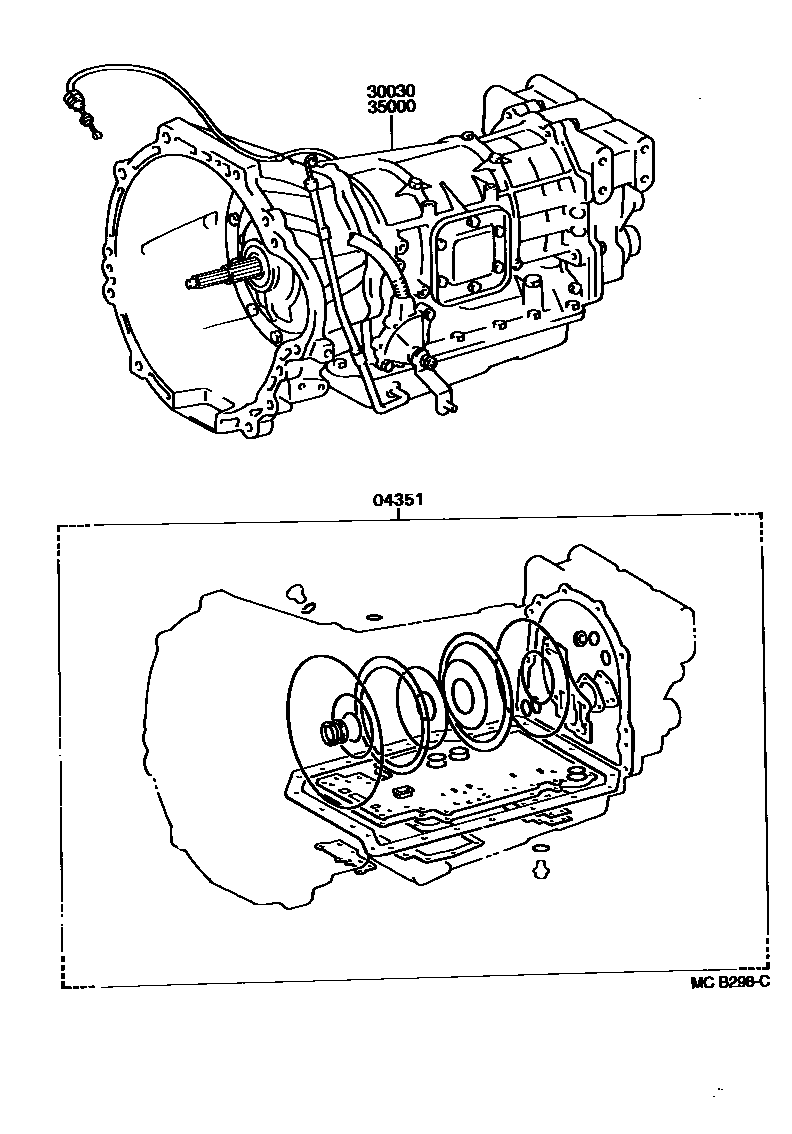 30030
35000

04351

MC B298-C