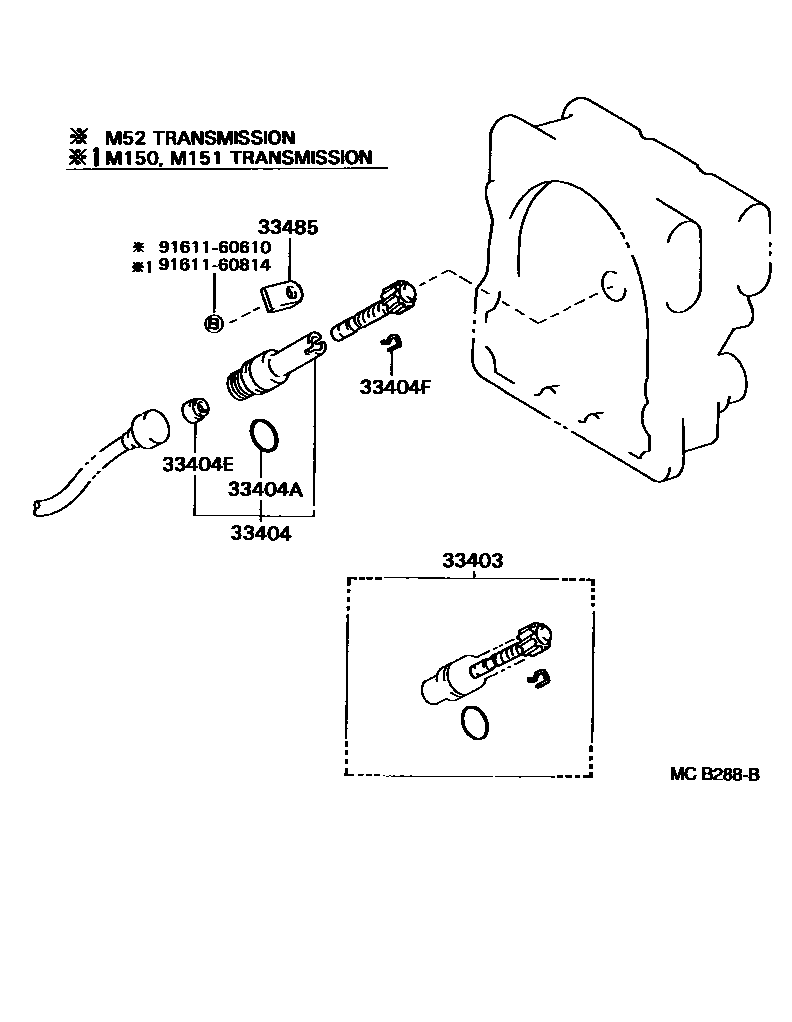 ※ M52 TRANSMISSION
※1 M150, M151 TRANSMISSION

33485
※ 91611-60610
※1 91611-60814
B
33404F
33404E
33404A
33404

33403

MC B288-B