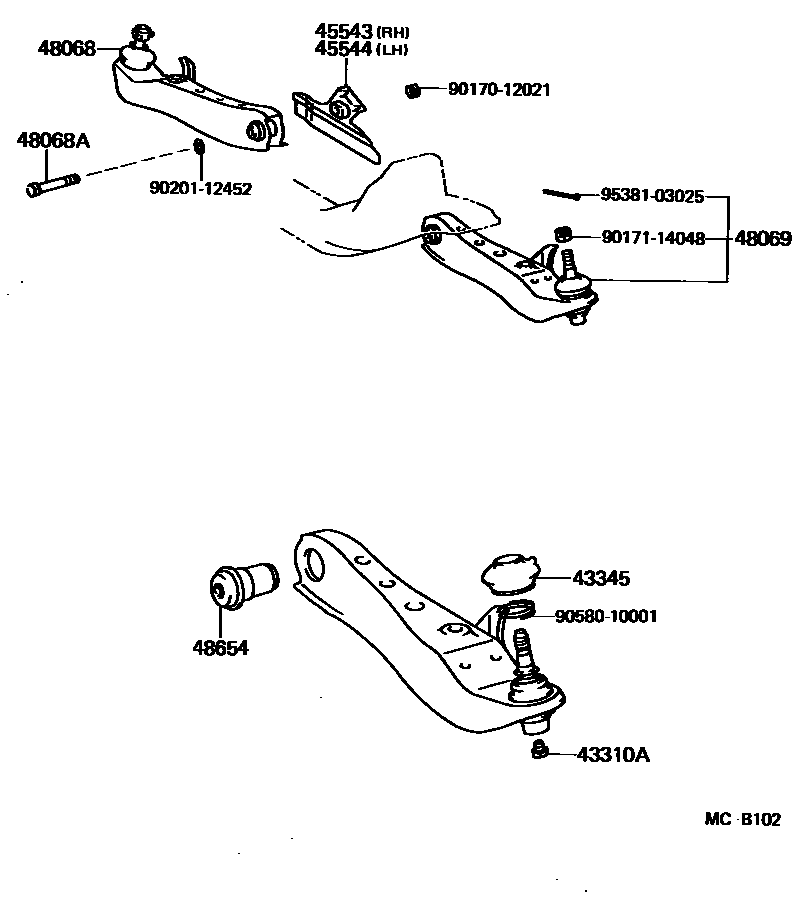 48068
45543 (RH)
45544 (LH)
90170-12021
48068A
90201-12452
95381-03025
90171-14048
48069
43345
90580-10001
48654
43310A
MC B102