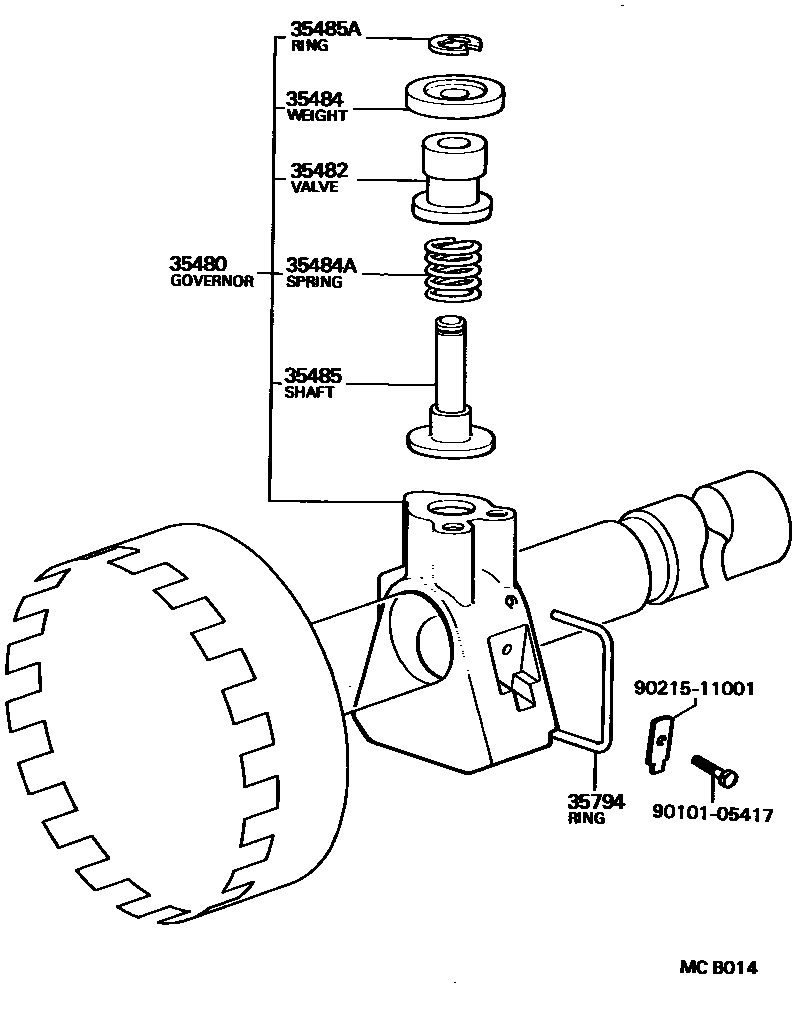 35485A
RING

35484
WEIGHT

35482
VALVE

35480
GOVERNOR

35484A
SPRING

35485
SHAFT

90215-11001

35794
RING

90101-05417

MC B014