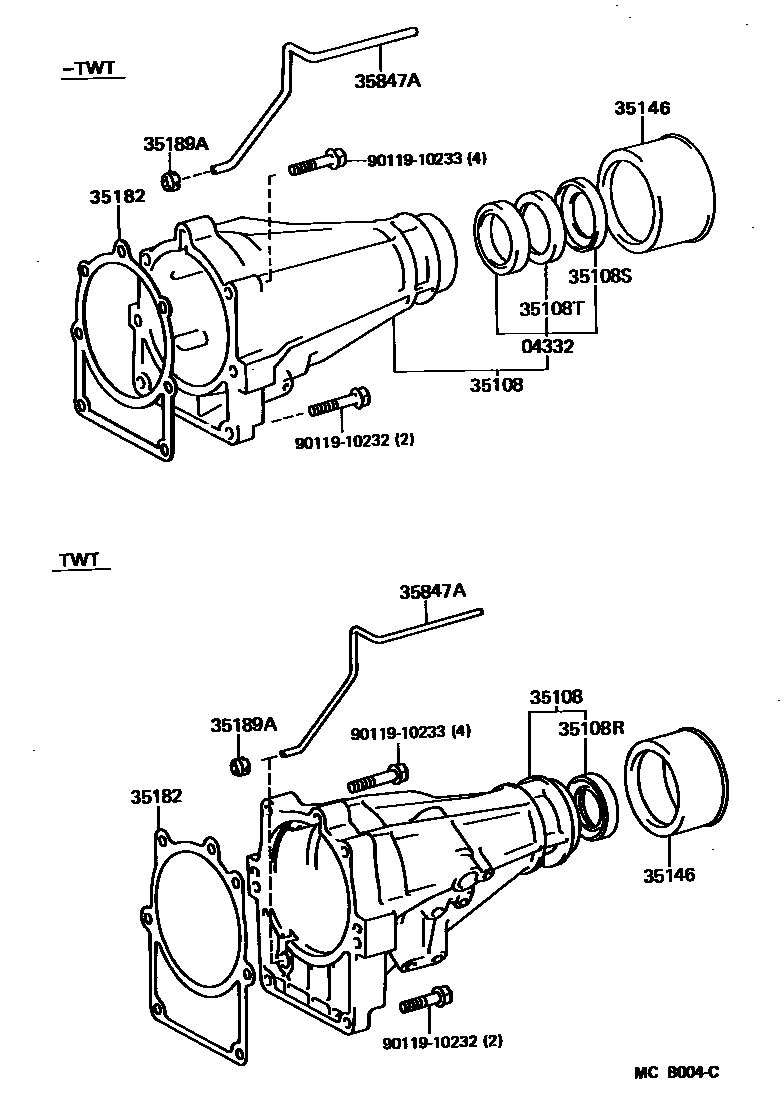 -TWT

35847A

35146

35189A

90119-10233 (4)

35182

35108S

35108T

04332

35108

90119-10232 (2)

TWT

35847A

35108

35189A

90119-10233 (4)

35108R

35182

35146

90119-10232 (2)

MC 8004-C