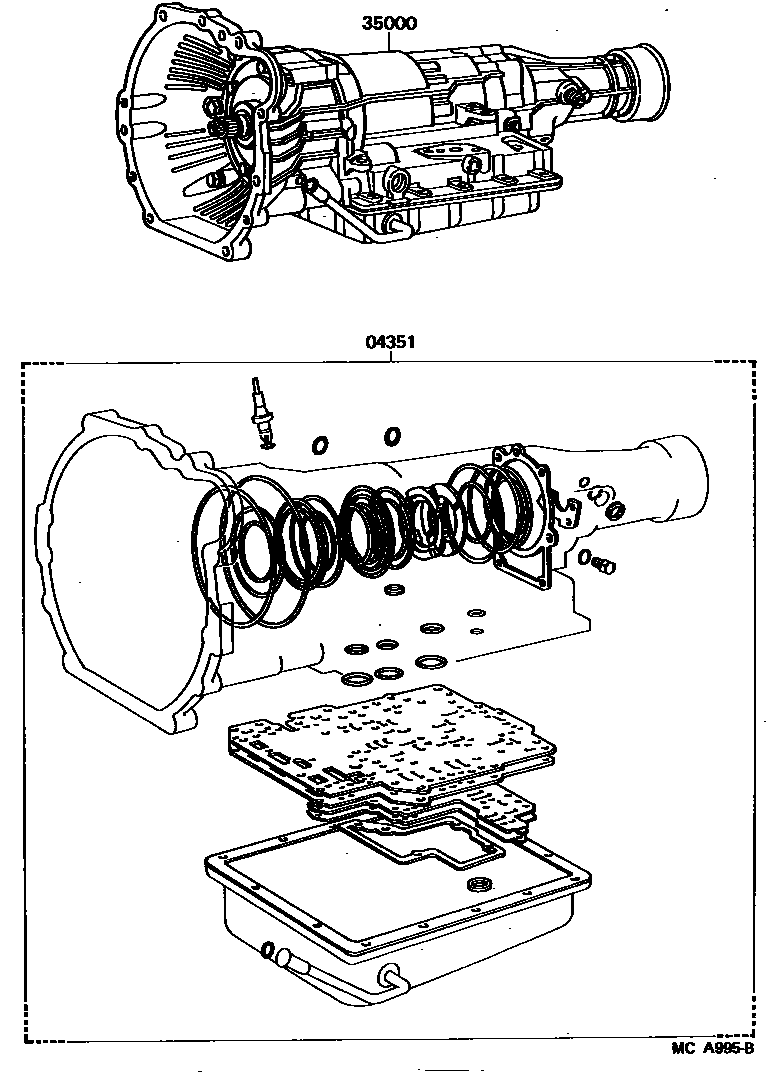 35000

04351

MC A995-B