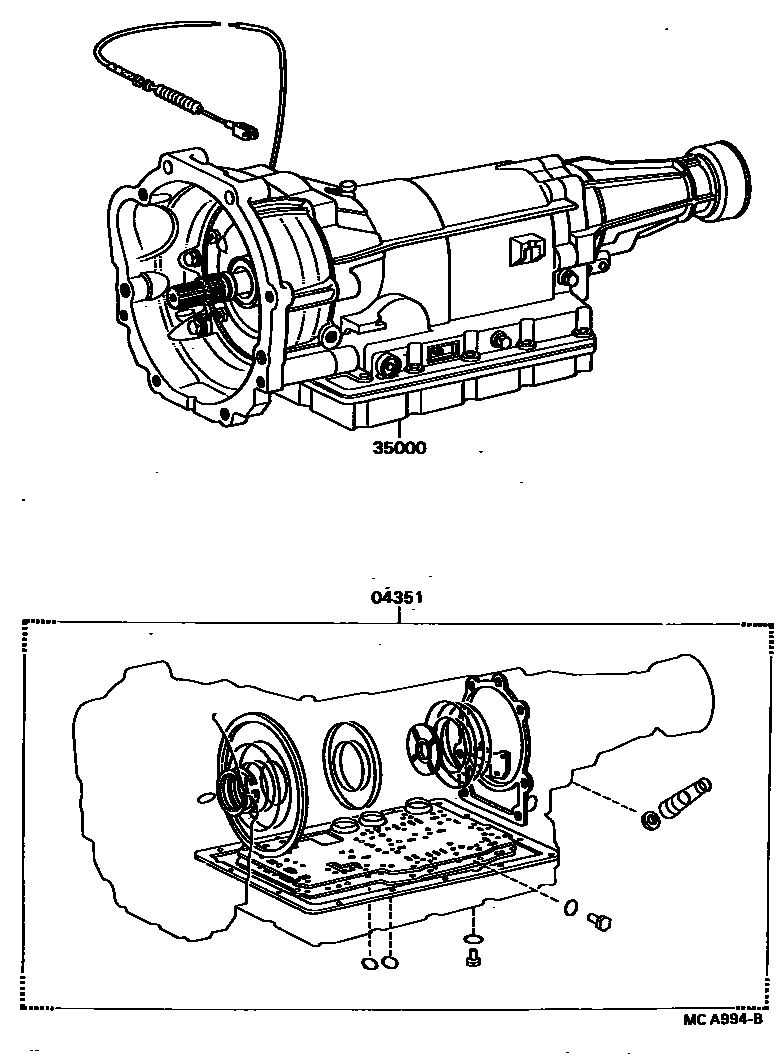 35000

04351

MC A994-B