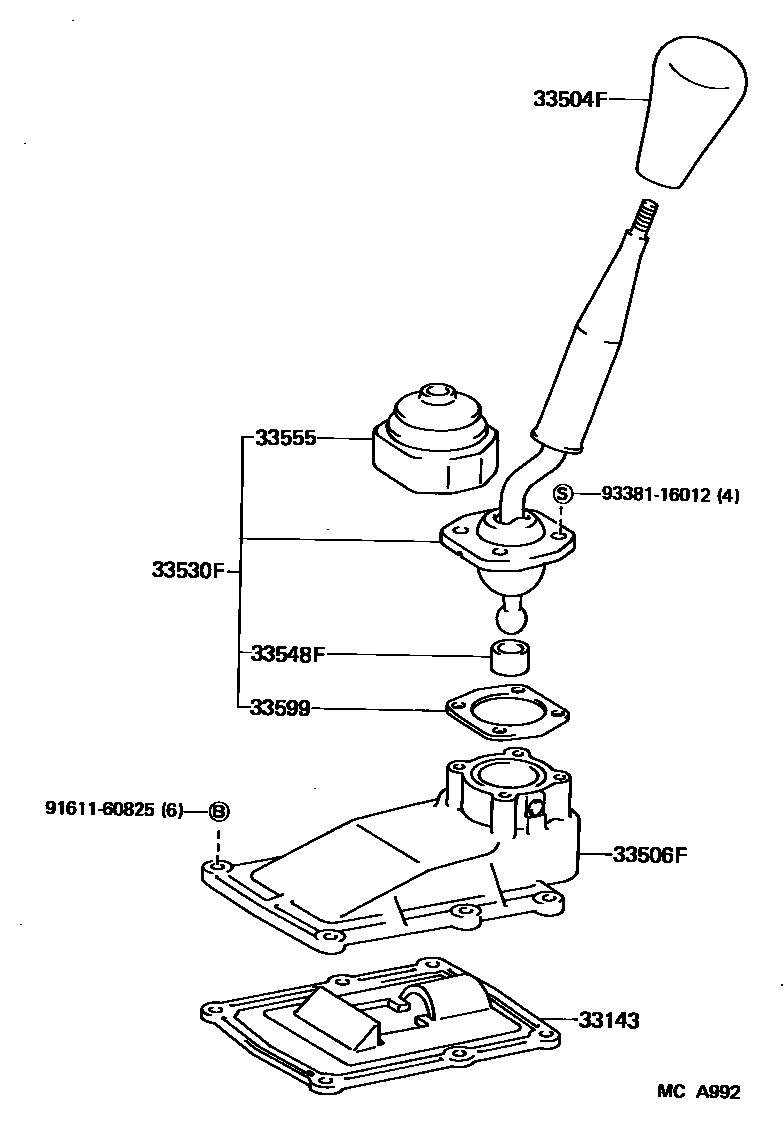 33504F
33555
S 93381-16012 (4)
33530F
33548F
33599
91611-60825 (6) B
33506F
33143
MC A992