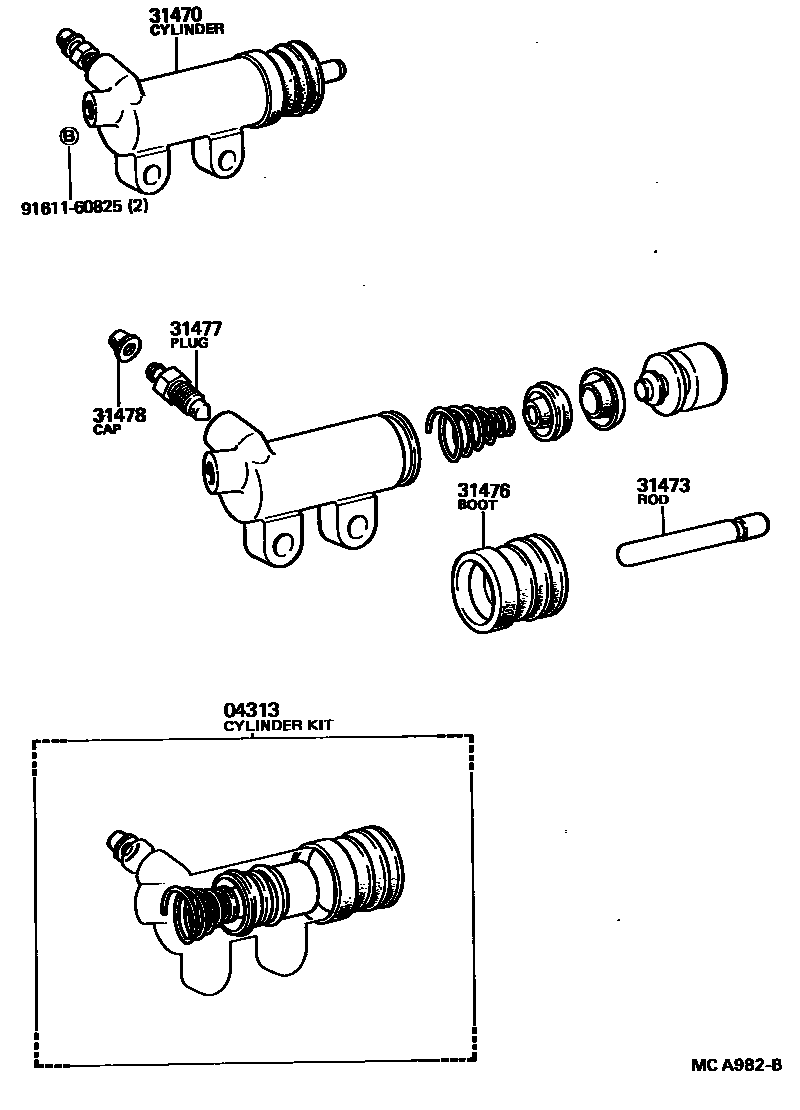 31470
CYLINDER

B

91611-60825 (2)

31477
PLUG

31478
CAP

31476
BOOT

31473
ROD

04313
CYLINDER KIT

MC A982-B