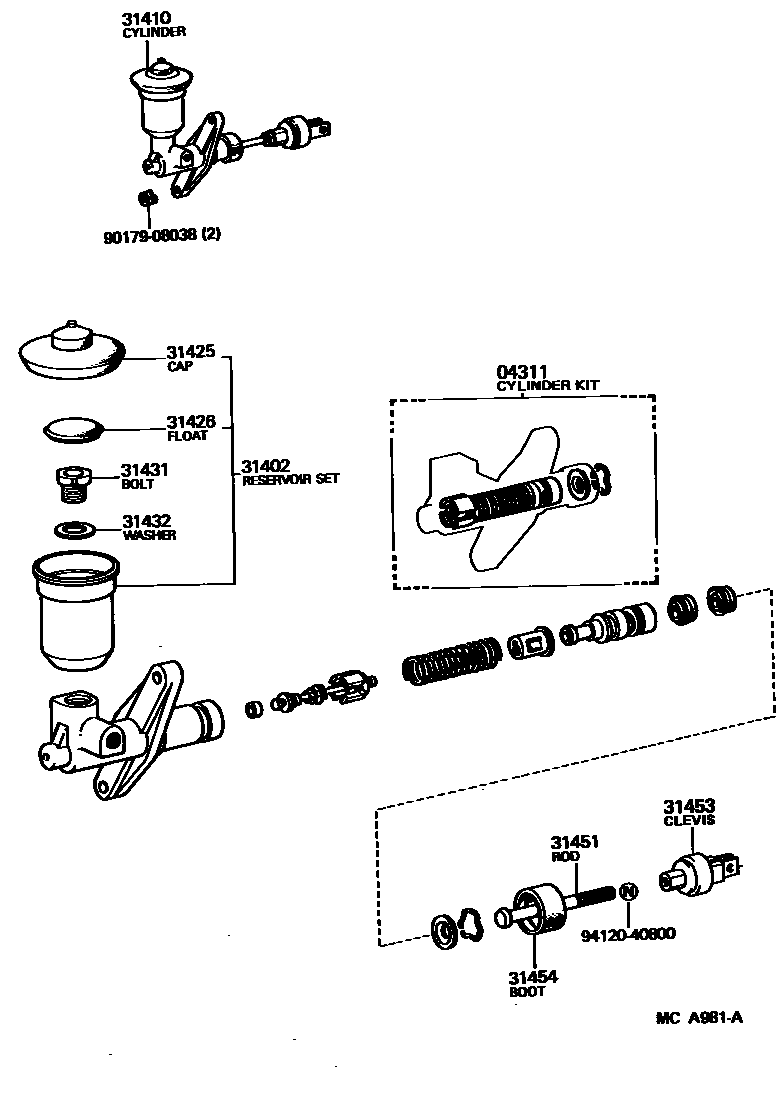 31410
CYLINDER

90179-08038 (2)

31425
CAP

31426
FLOAT

31431
BOLT

31432
WASHER

31402
RESERVOIR SET

04311
CYLINDER KIT

31453
CLEVIS

31451
ROD

N

94120-40800

31454
BOOT

MC A981-A