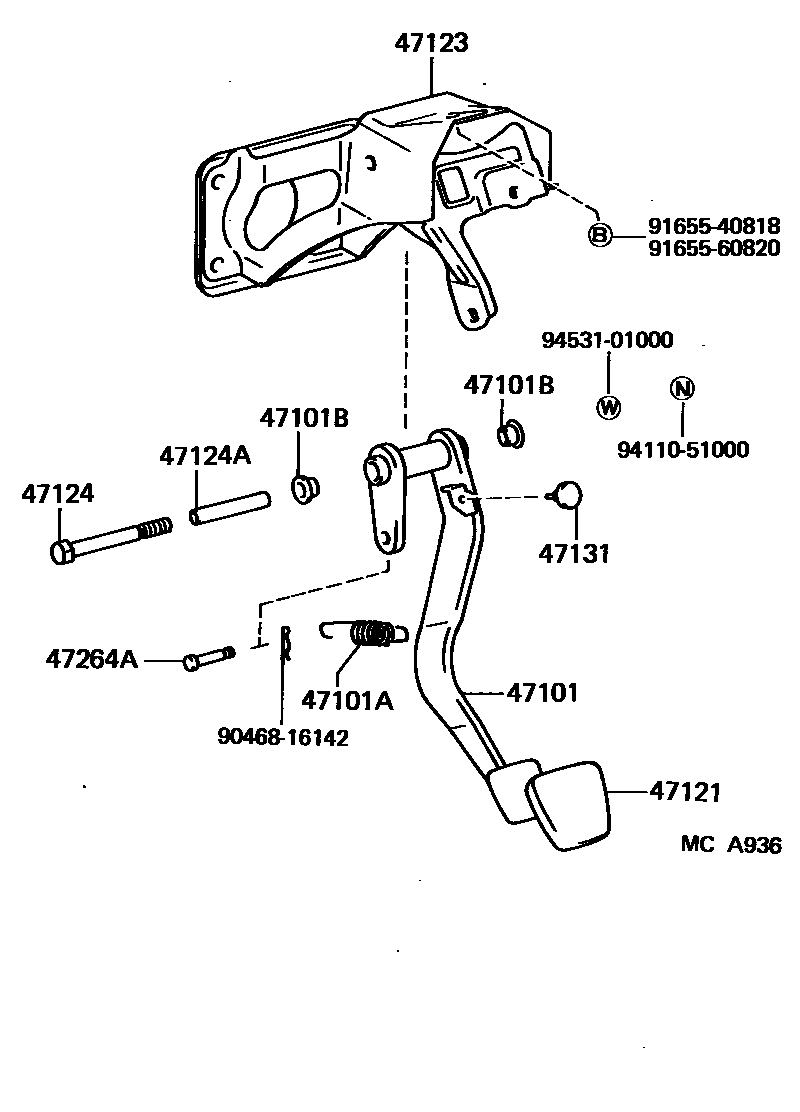 47123

B 91655-40818
91655-60820

94531-01000

W

N

94110-51000

47101B

47101B

47124A

47124

47131

47264A

47101A

47101

90468-16142

47121

MC A936