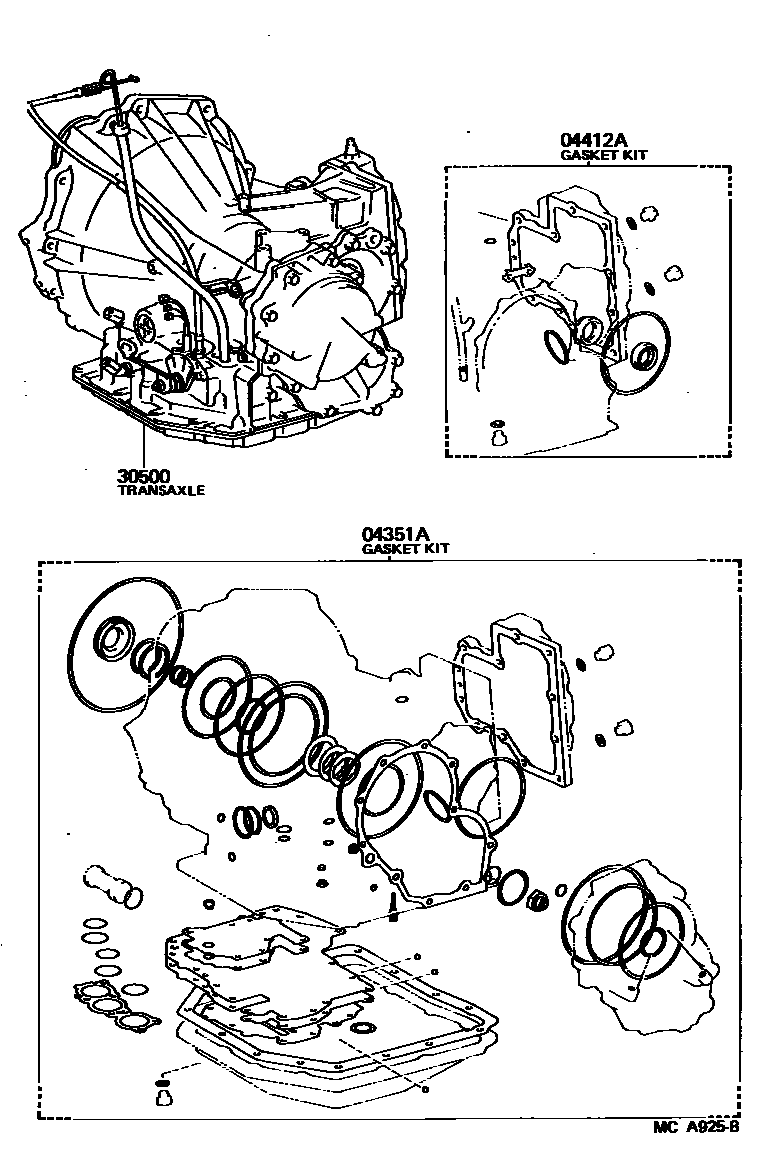 04412A
GASKET KIT

30500
TRANSAXLE

04351A
GASKET KIT

MC A925-B