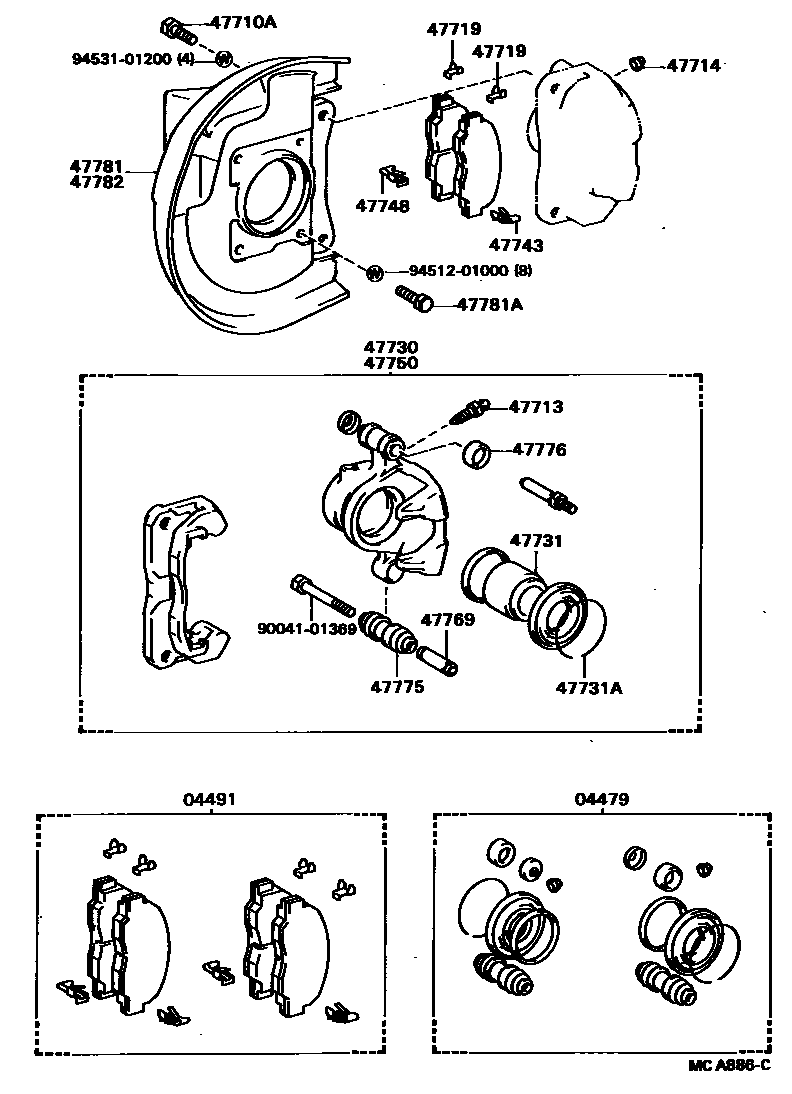 47710A
94531-01200 (4)
47719
47719
47714
47781
47782
47748
47743
94512-01000 (8)
47781A

47730
47750
47713
47776
47731
90041-01369
47769
47775
47731A

04491

04479

MC A886-C