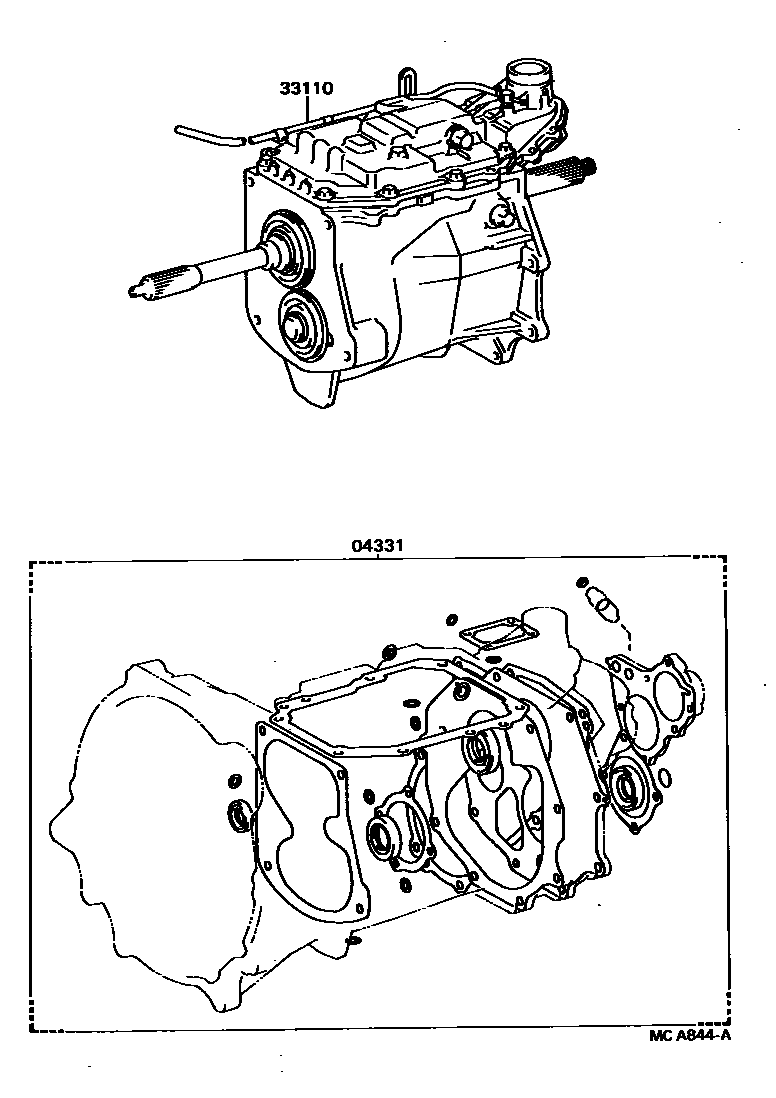 33110

04331

MC A844-A