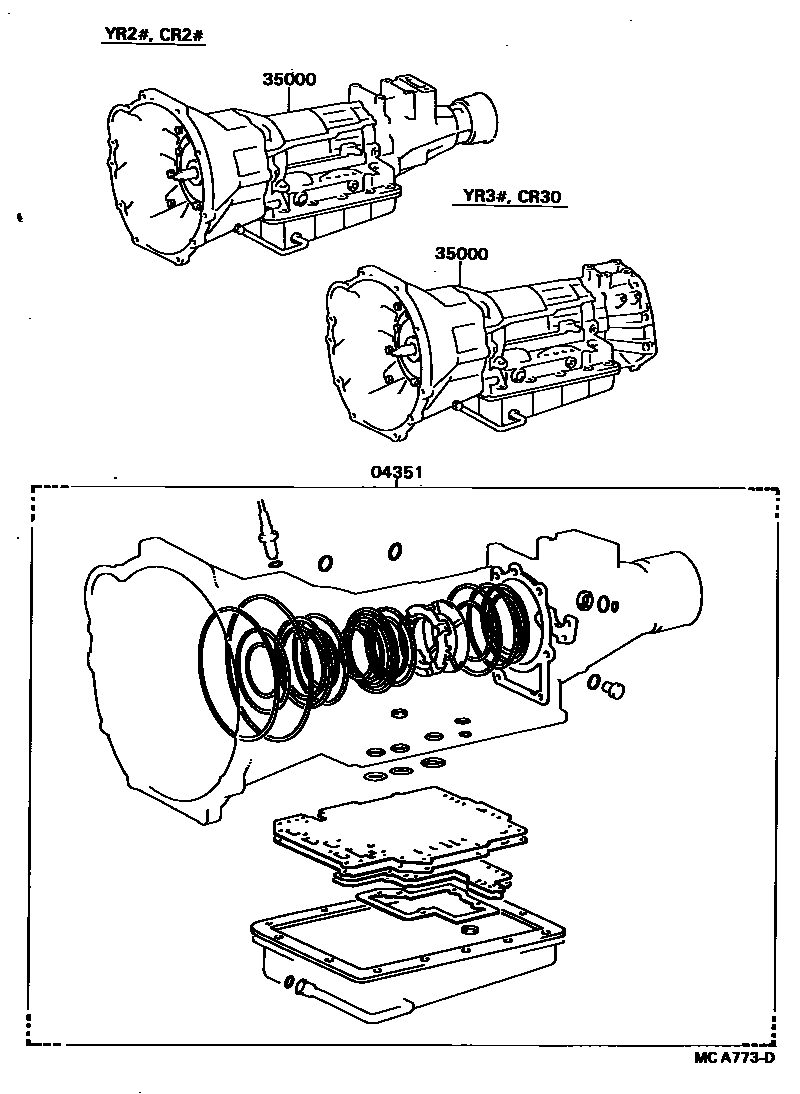 YR2#, CR2#

35000

YR3#, CR30

35000

04351

MC A773-D