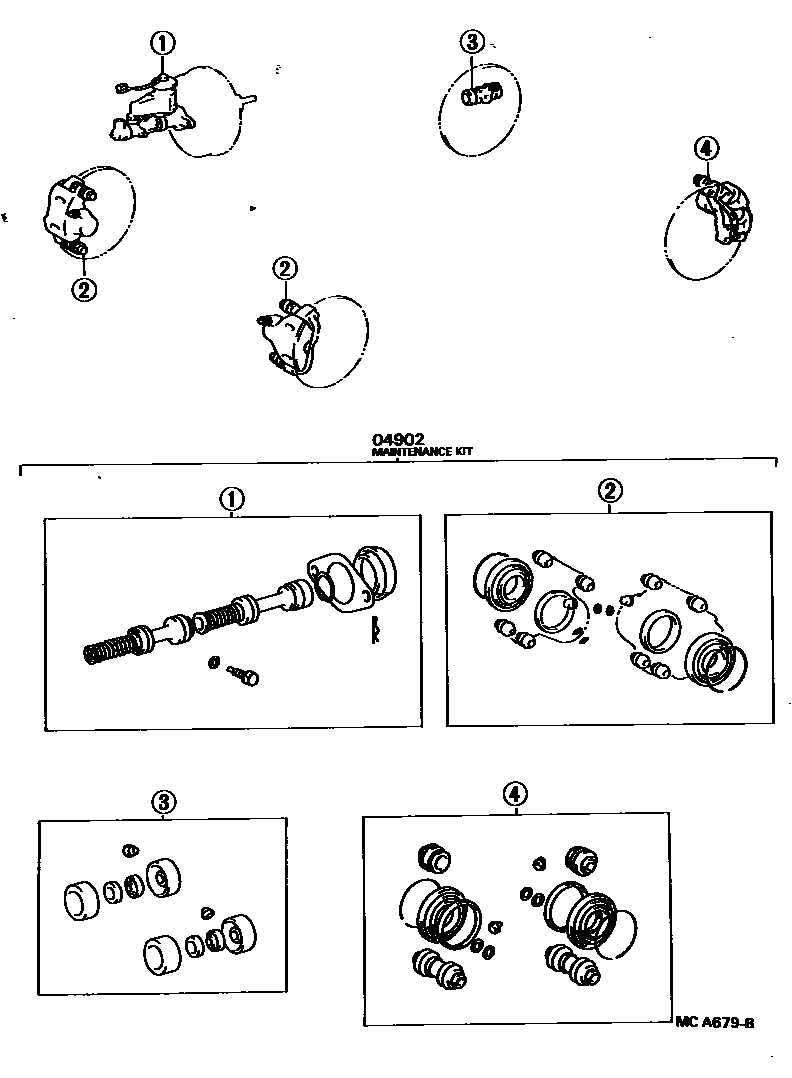 1
3
4
2
2

04902
MAINTENANCE KIT

1
2
3
4

MC A679-B