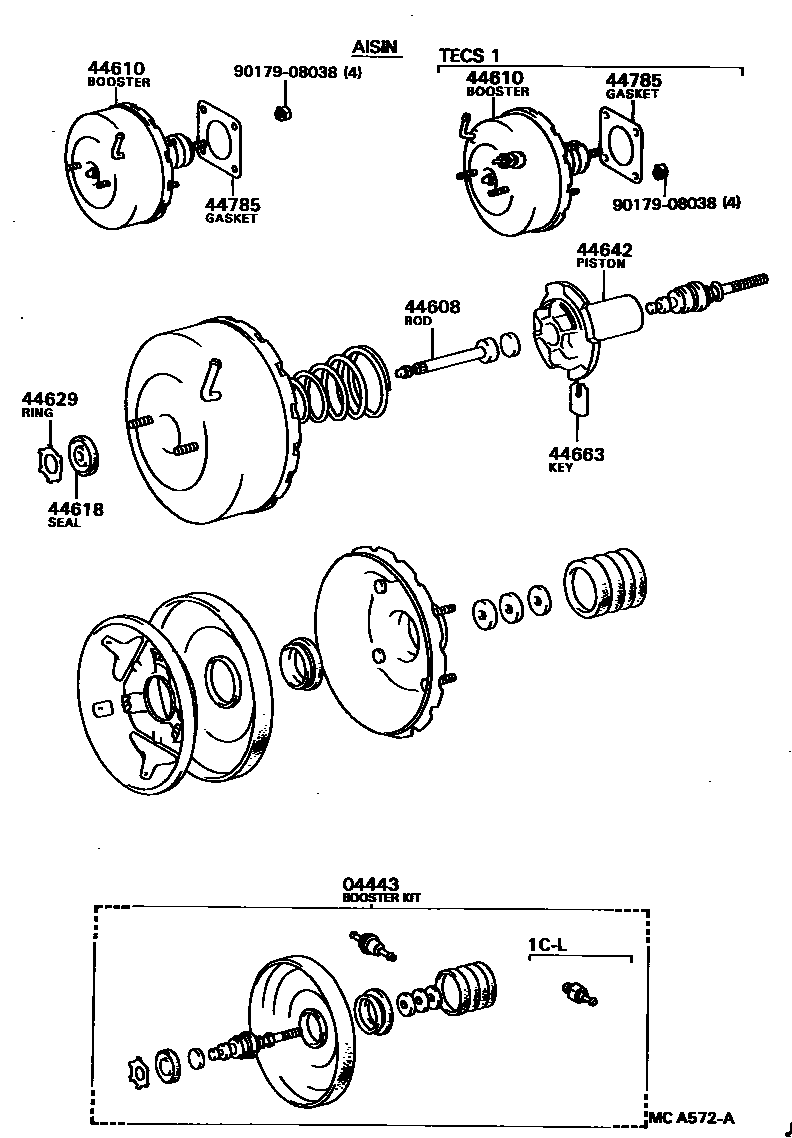 AISIN

44610
BOOSTER

90179-08038 (4)

44785
GASKET

TECS 1

44610
BOOSTER

44785
GASKET

90179-08038 (4)

44642
PISTON

44608
ROD

44629
RING

44618
SEAL

44663
KEY

04443
BOOSTER KIT

1C-L

MC A572-A