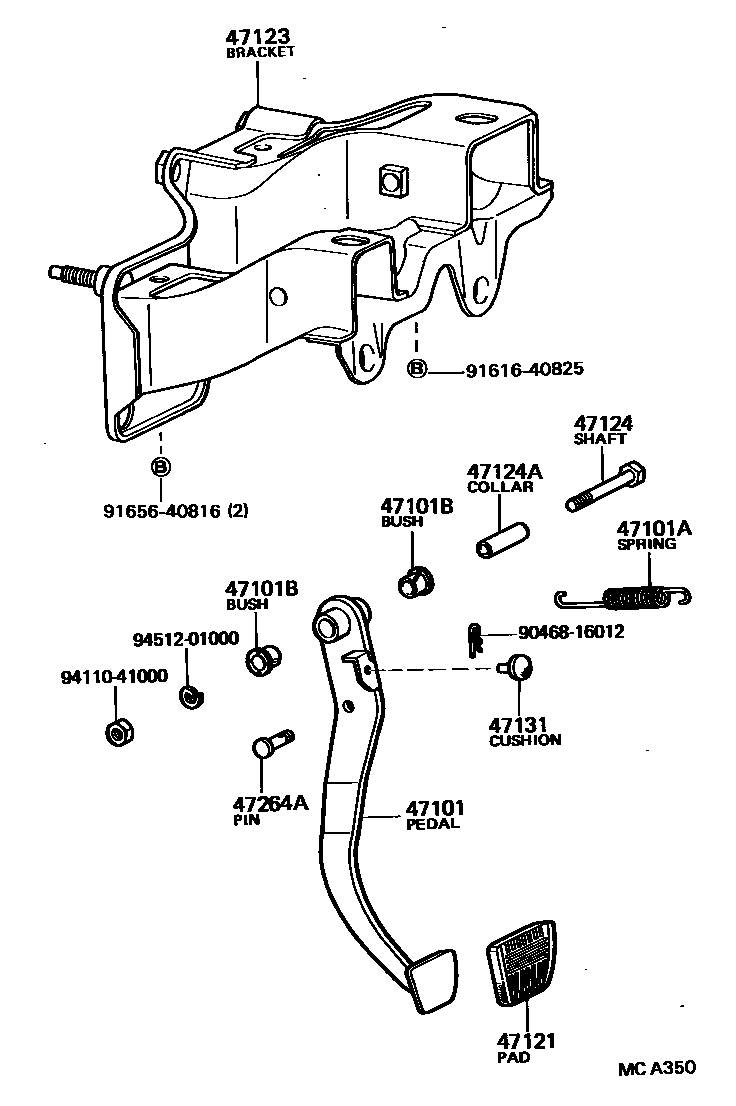 47123
BRACKET

B 91616-40825

B

91656-40816 (2)

47124
SHAFT

47124A
COLLAR

47101B
BUSH

47101A
SPRING

47101B
BUSH

94512-01000

94110-41000

90468-16012

47131
CUSHION

47264A
PIN

47101
PEDAL

47121
PAD

MC A350