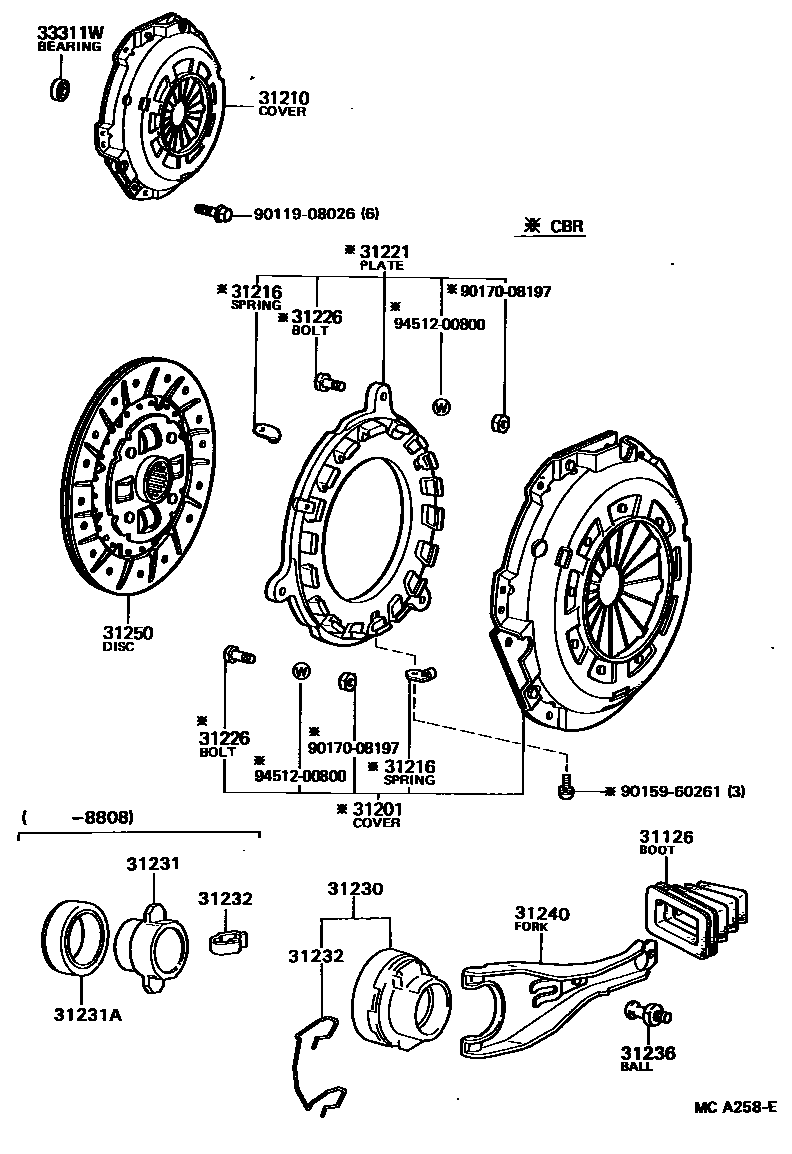 33311W
BEARING

31210
COVER

90119-08026 (6)

※ CBR

※ 31221
PLATE

※ 31216
SPRING

※ 31226
BOLT

※
94512-00800

※ 90170-08197

31250
DISC

※
31226
BOLT

※
94512-00800

※
90170-08197

※ 31216
SPRING

※ 31201
COVER

※ 90159-60261 (3)

( -8808)

31231

31232

31231A

31230

31232

31240
FORK

31126
BOOT

31236
BALL

MC A258-E