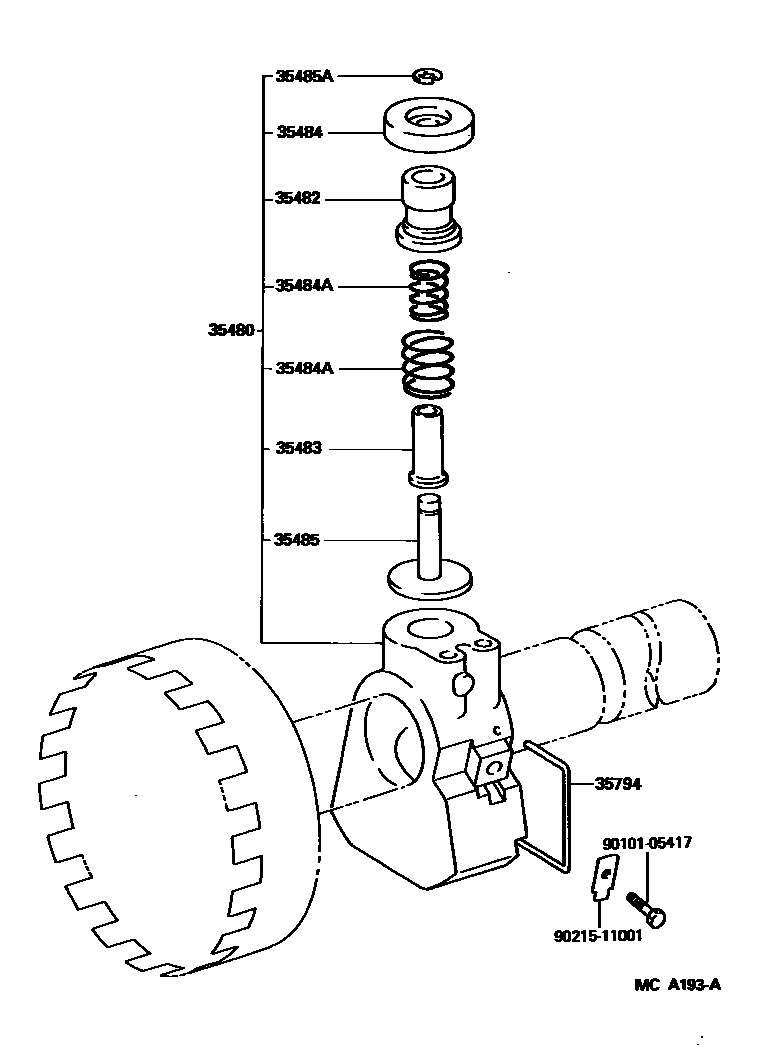 35485A
35484
35482
35484A
35480
35484A
35483
35485
35794
90101-05417
90215-11001
MC A193-A