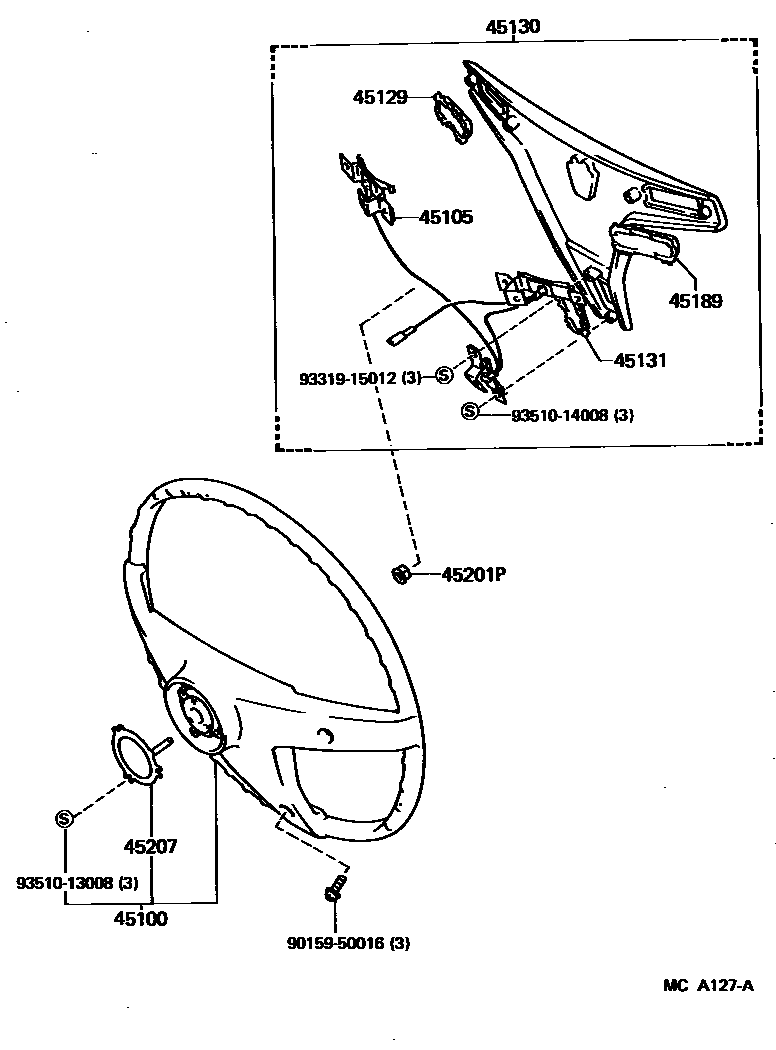 45130
45129
45105
45189
45131
93319-15012 (3)
S
S
93510-14008 (3)
45201P
S
45207
93510-13008 (3)
45100
90159-50016 (3)
MC A127-A