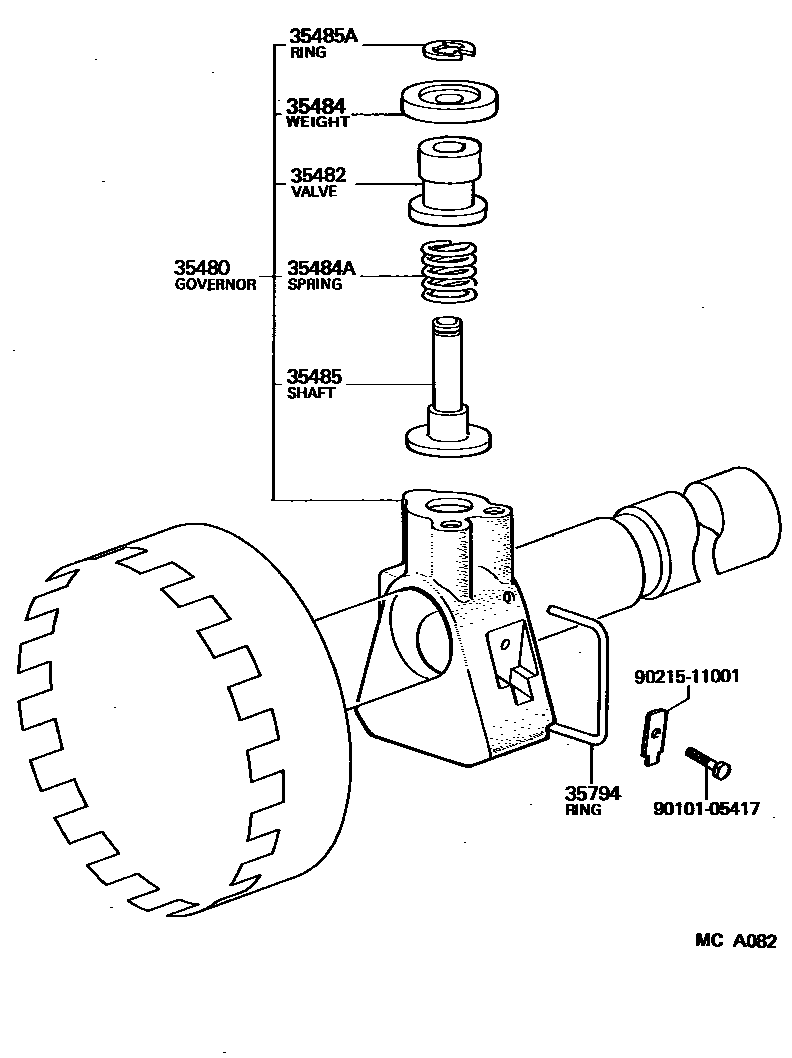 35485A
RING

35484
WEIGHT

35482
VALVE

35480
GOVERNOR

35484A
SPRING

35485
SHAFT

90215-11001

35794
RING

90101-05417

MC A082