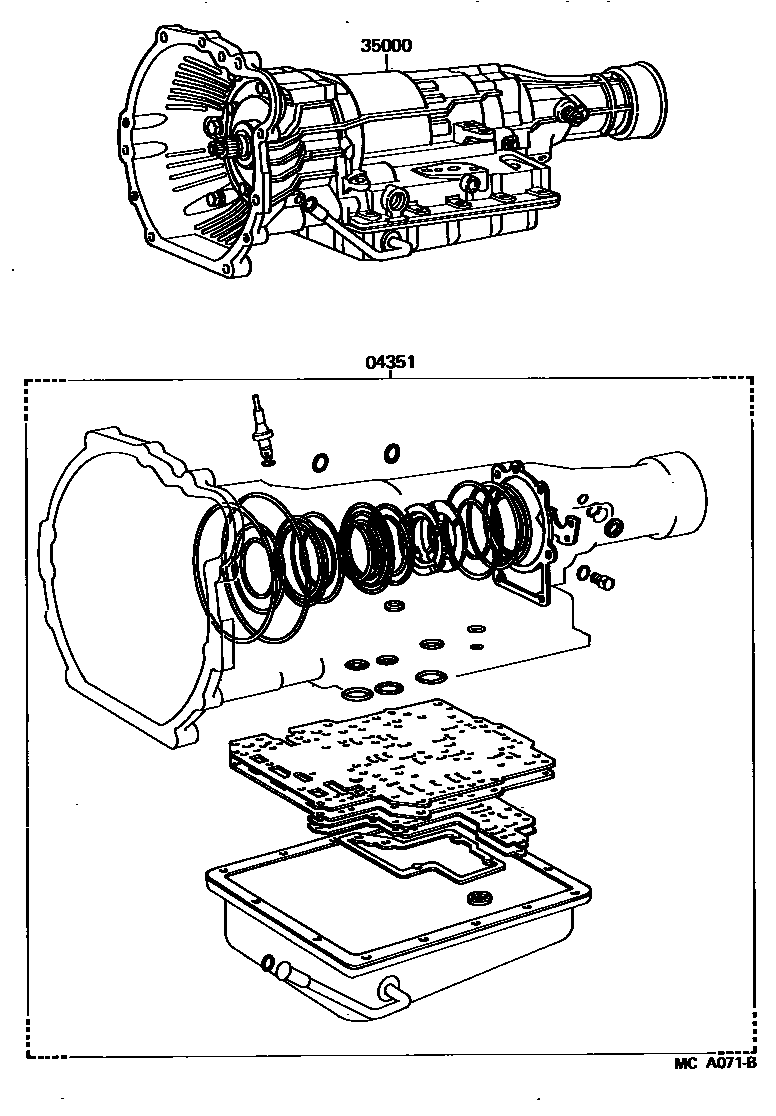 35000

04351

MC A071-B