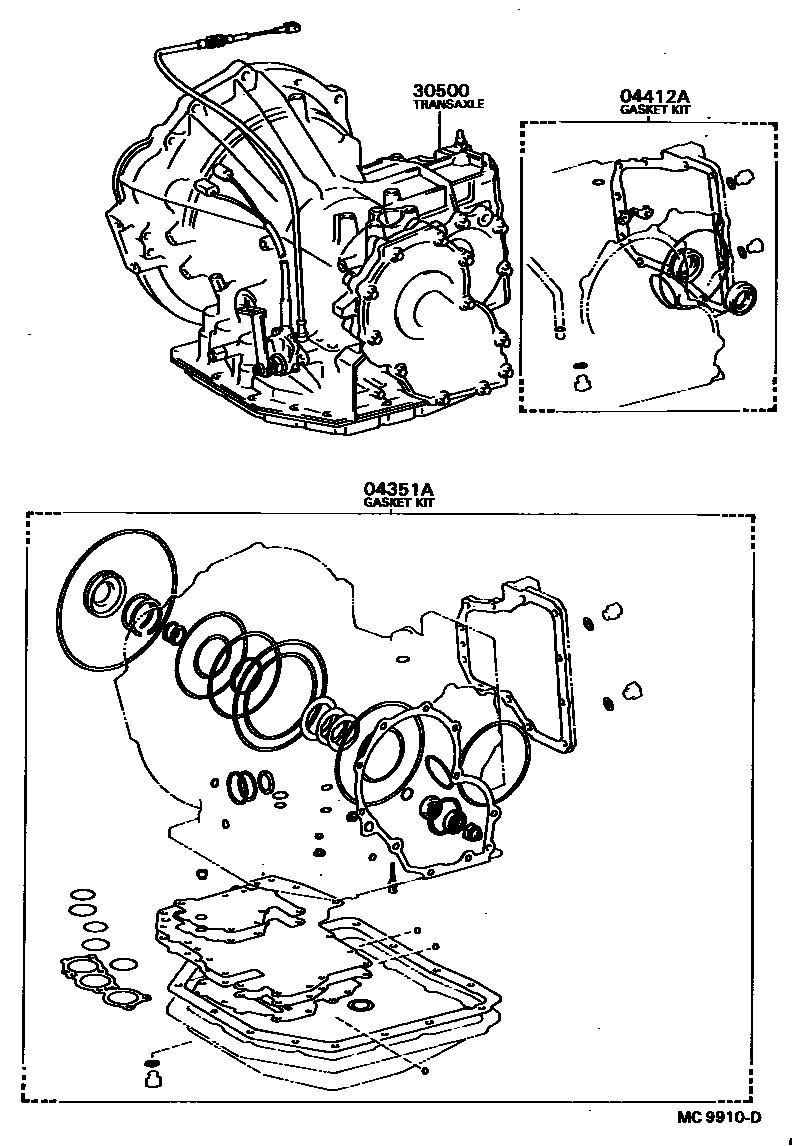 30500
TRANSAXLE

04412A
GASKET KIT

04351A
GASKET KIT

MC 9910-D