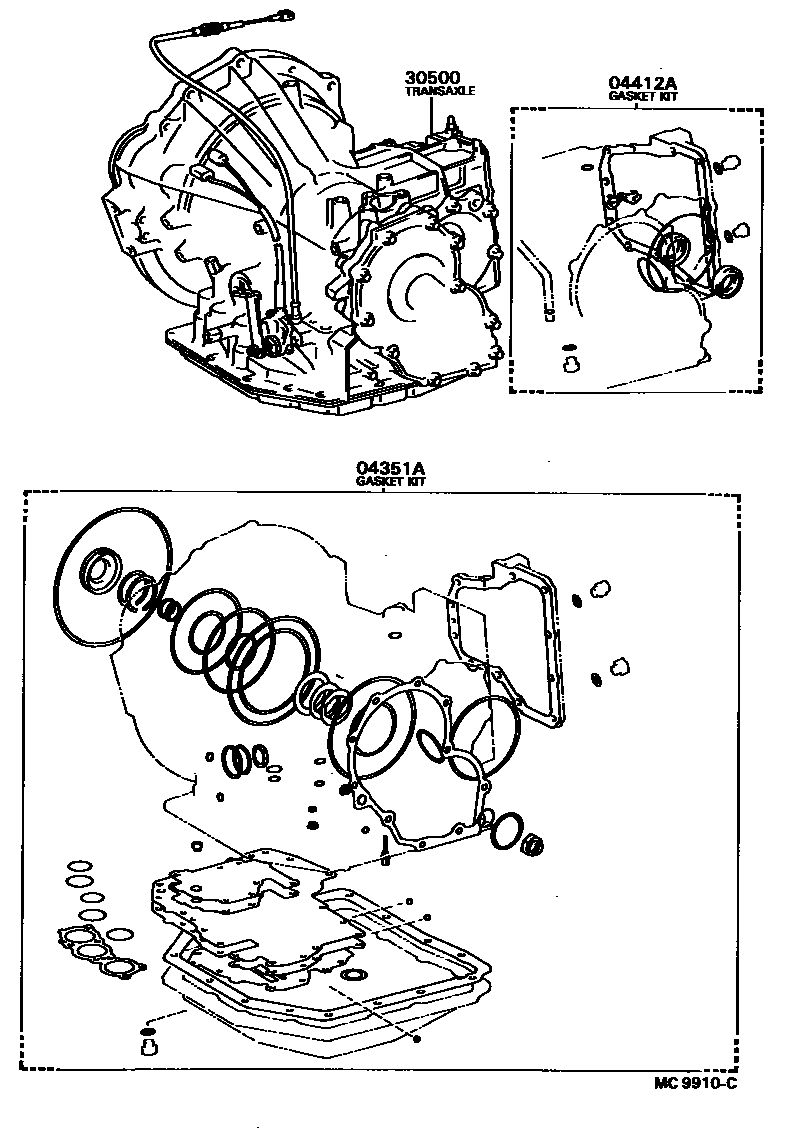 30500
TRANSAXLE

04412A
GASKET KIT

04351A
GASKET KIT

MC 9910-C