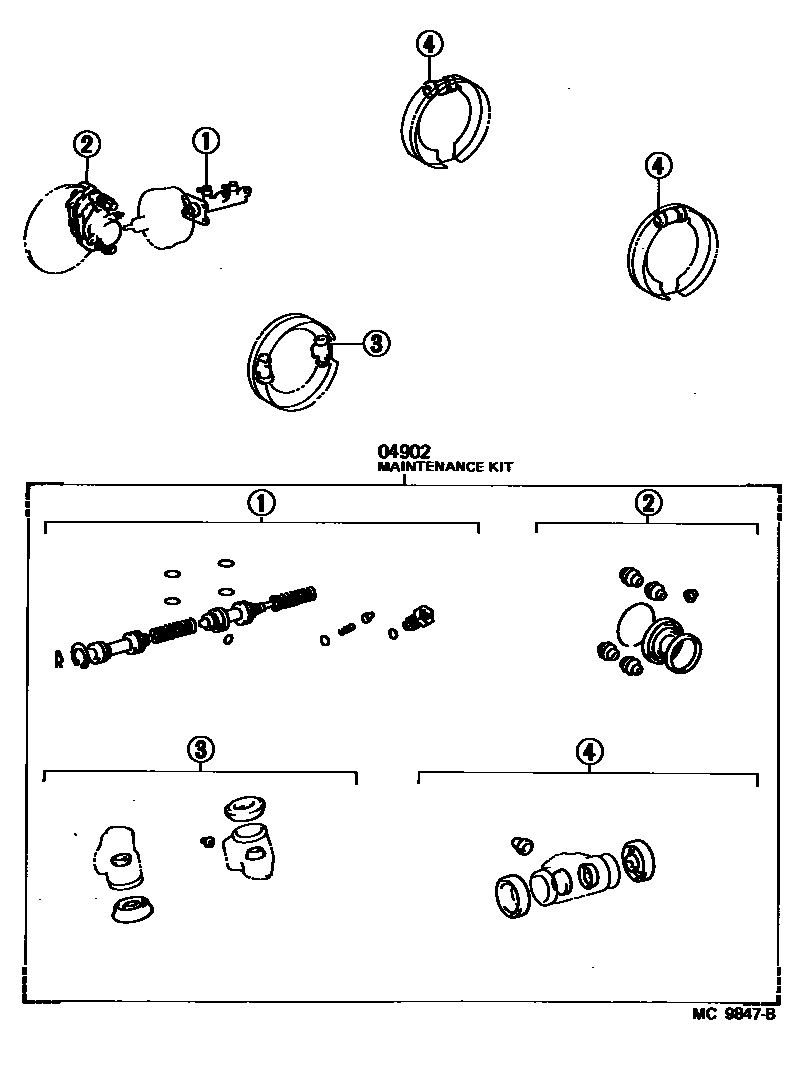 4

2

1

4

3

04902
MAINTENANCE KIT

1

2

3

4

MC 9847-B