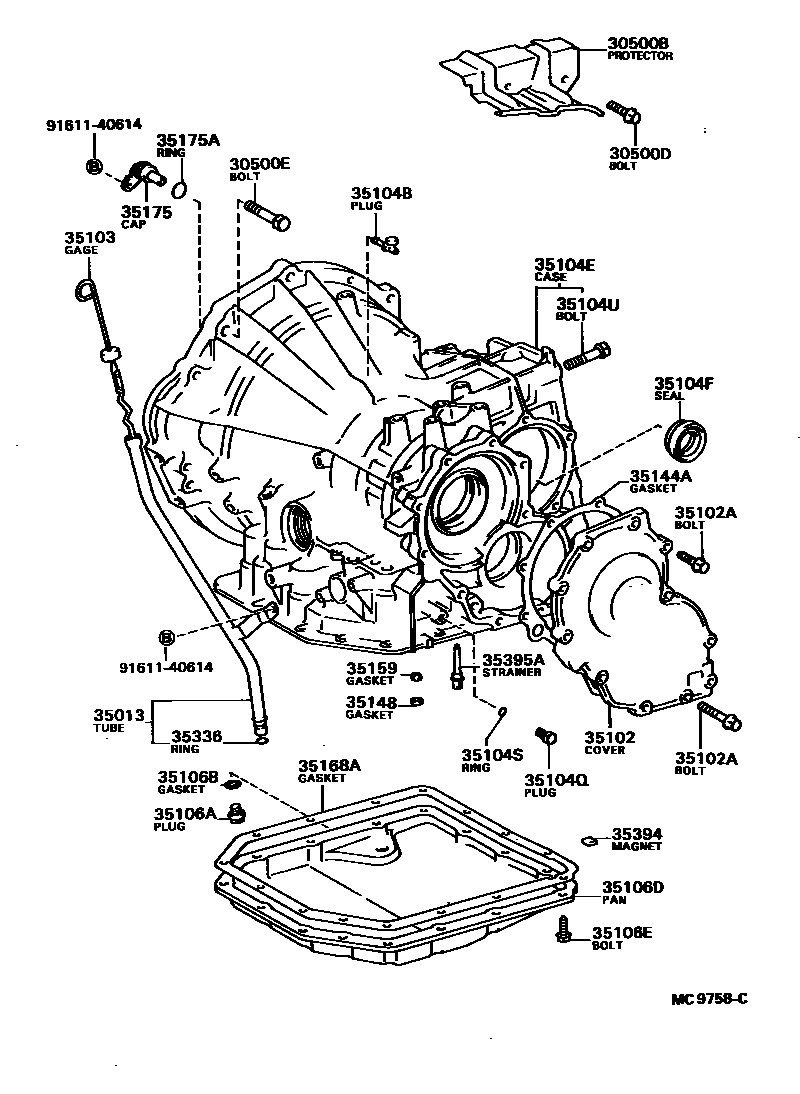 30500B
PROTECTOR

30500D
BOLT

91611-40614

35175A
RING

35175
CAP

30500E
BOLT

35104B
PLUG

35103
GAGE

35104E
CASE

35104U
BOLT

35104F
SEAL

35144A
GASKET

35102A
BOLT

91611-40614

35159
GASKET

35395A
STRAINER

35148
GASKET

35013
TUBE

35336
RING

35104S
RING

35104Q
PLUG

35102
COVER

35102A
BOLT

35106B
GASKET

35168A
GASKET

35106A
PLUG

35394
MAGNET

35106D
PAN

35106E
BOLT

MC 9758-C