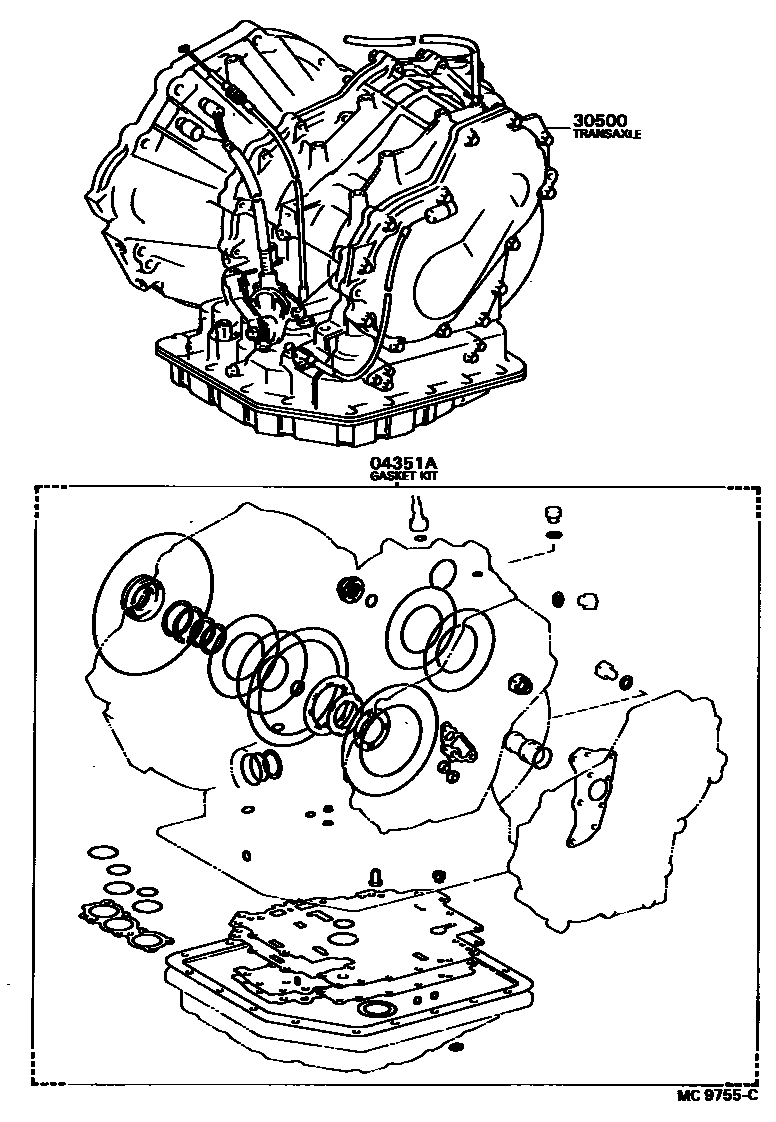 30500
TRANSAXLE

04351A
GASKET KIT

MC 9755-C