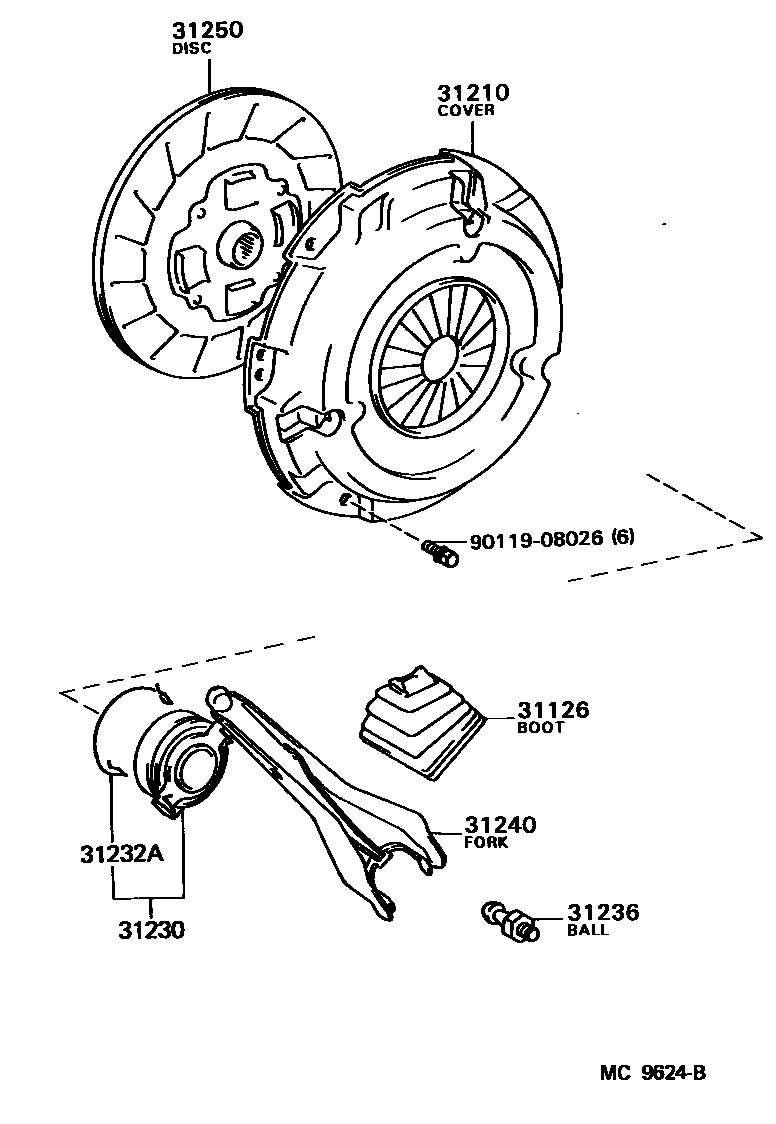 31250
DISC

31210
COVER

90119-08026 (6)

31126
BOOT

31240
FORK

31232A

31230

31236
BALL

MC 9624-B