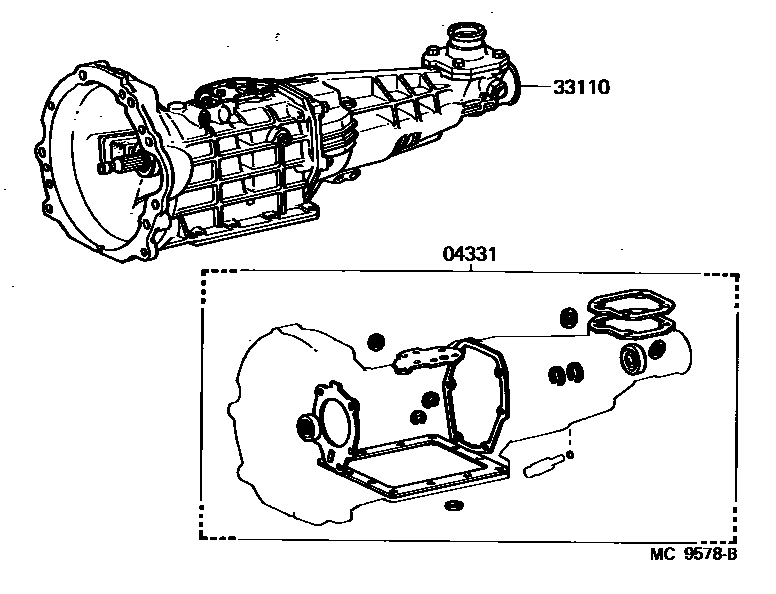 33110

04331

MC 9578-B