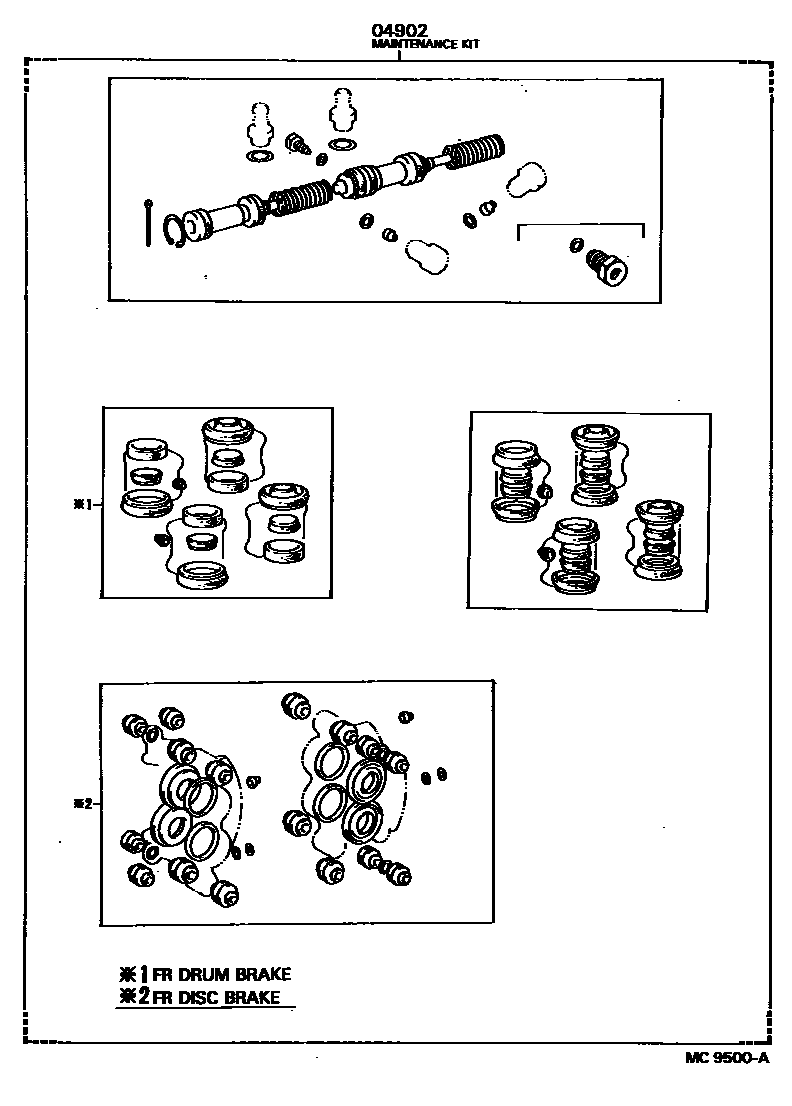 04902
MAINTENANCE KIT

※1

※2

※1 FR DRUM BRAKE
※2 FR DISC BRAKE

MC 9500-A