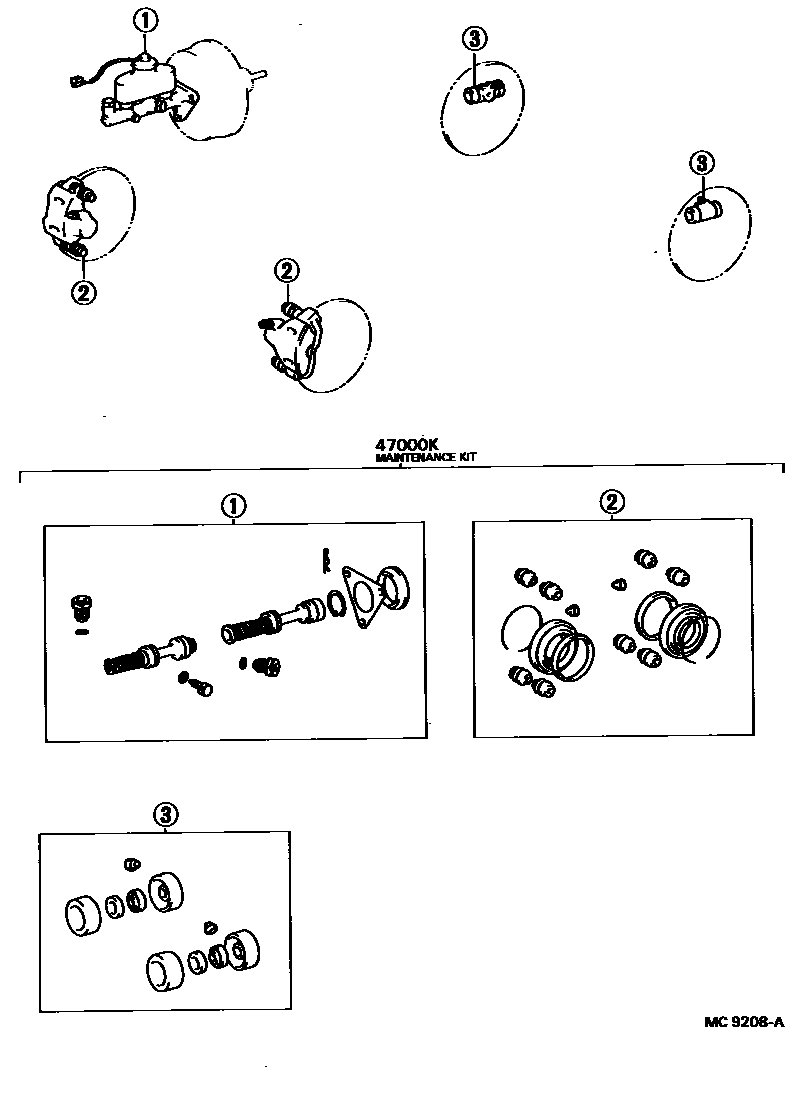 ①

③

③

②

②

47000K
MAINTENANCE KIT

①

②

③

MC 9208-A