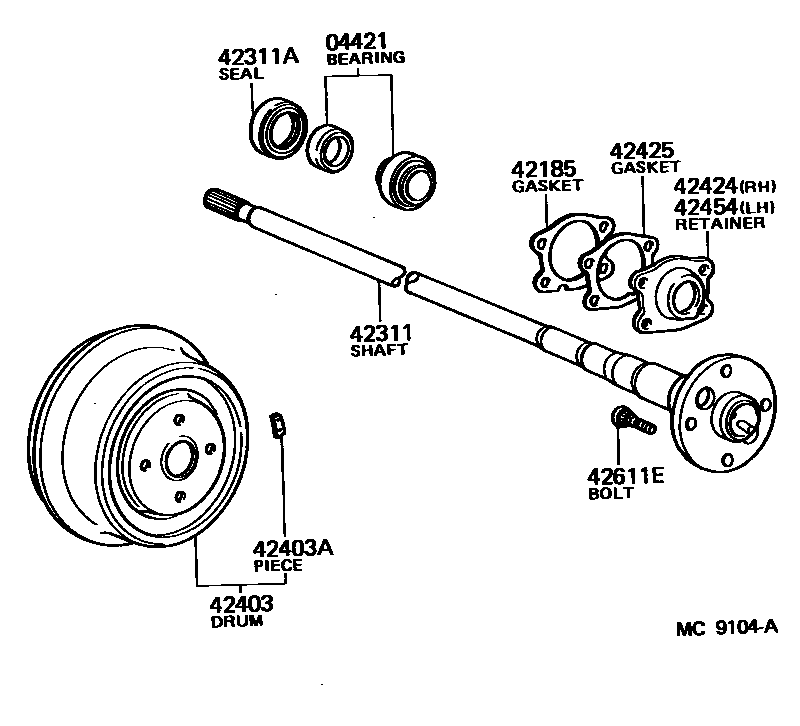 42311A
SEAL

04421
BEARING

42185
GASKET

42425
GASKET

42424(RH)
42454(LH)
RETAINER

42311
SHAFT

42611E
BOLT

42403A
PIECE

42403
DRUM

MC 9104-A