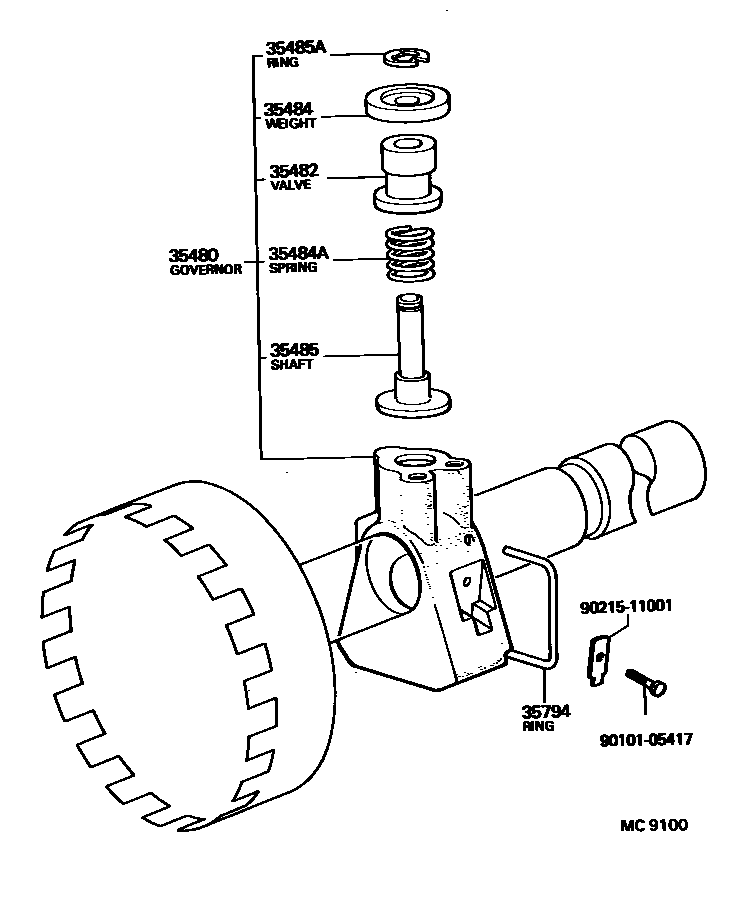 35485A
RING

35484
WEIGHT

35482
VALVE

35480
GOVERNOR

35484A
SPRING

35485
SHAFT

90215-11001

35794
RING

90101-05417

MC 9100