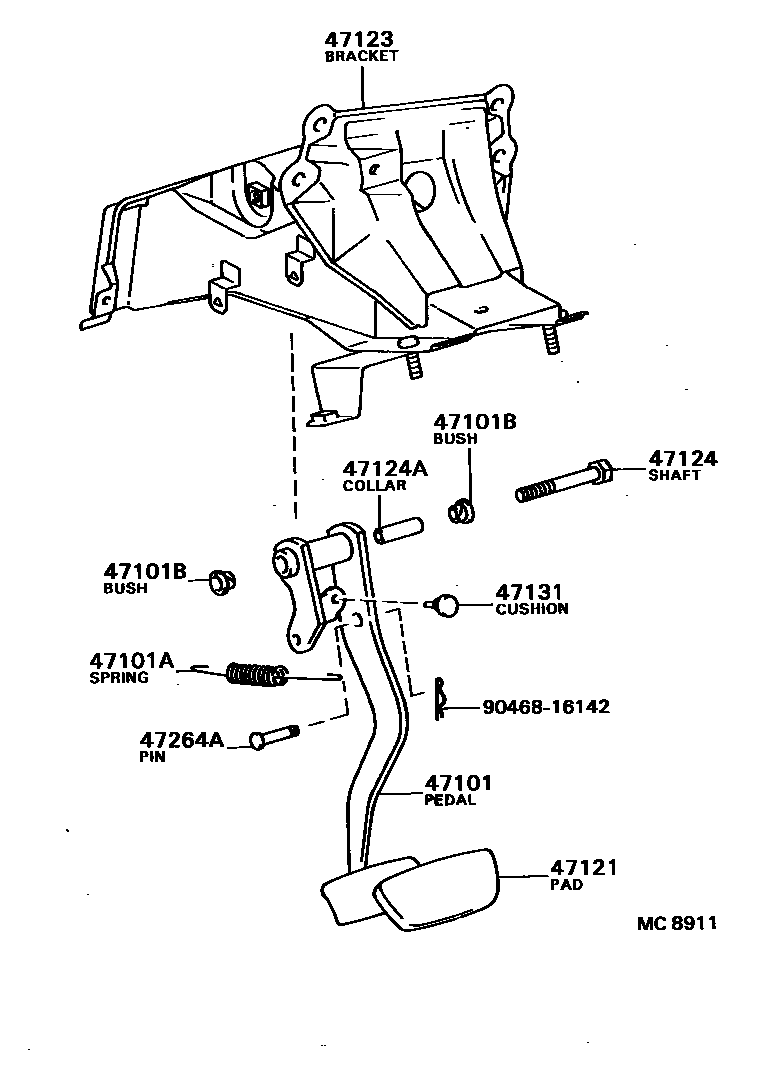 47123
BRACKET

47101B
BUSH

47124A
COLLAR

47124
SHAFT

47101B
BUSH

47131
CUSHION

47101A
SPRING

90468-16142

47264A
PIN

47101
PEDAL

47121
PAD

MC 8911