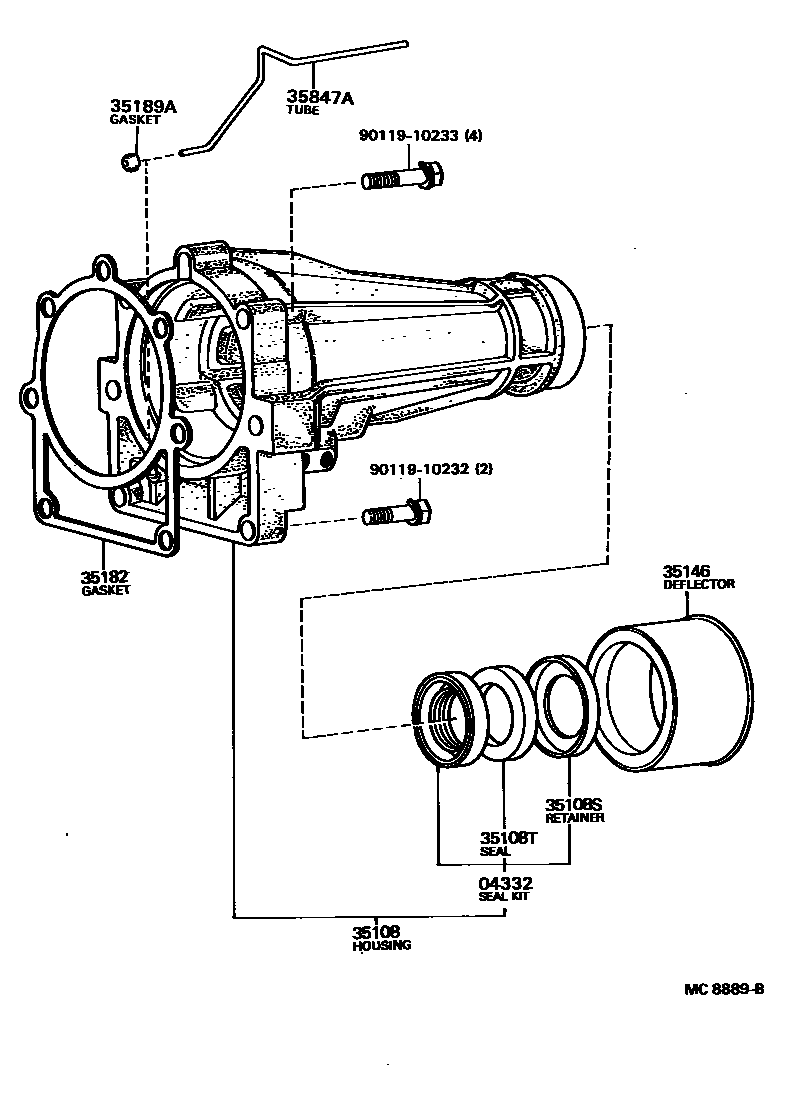 35189A
GASKET

35847A
TUBE

90119-10233 (4)

90119-10232 (2)

35182
GASKET

35146
DEFLECTOR

35108S
RETAINER

35108T
SEAL

04332
SEAL KIT

35108
HOUSING

MC 8889-B