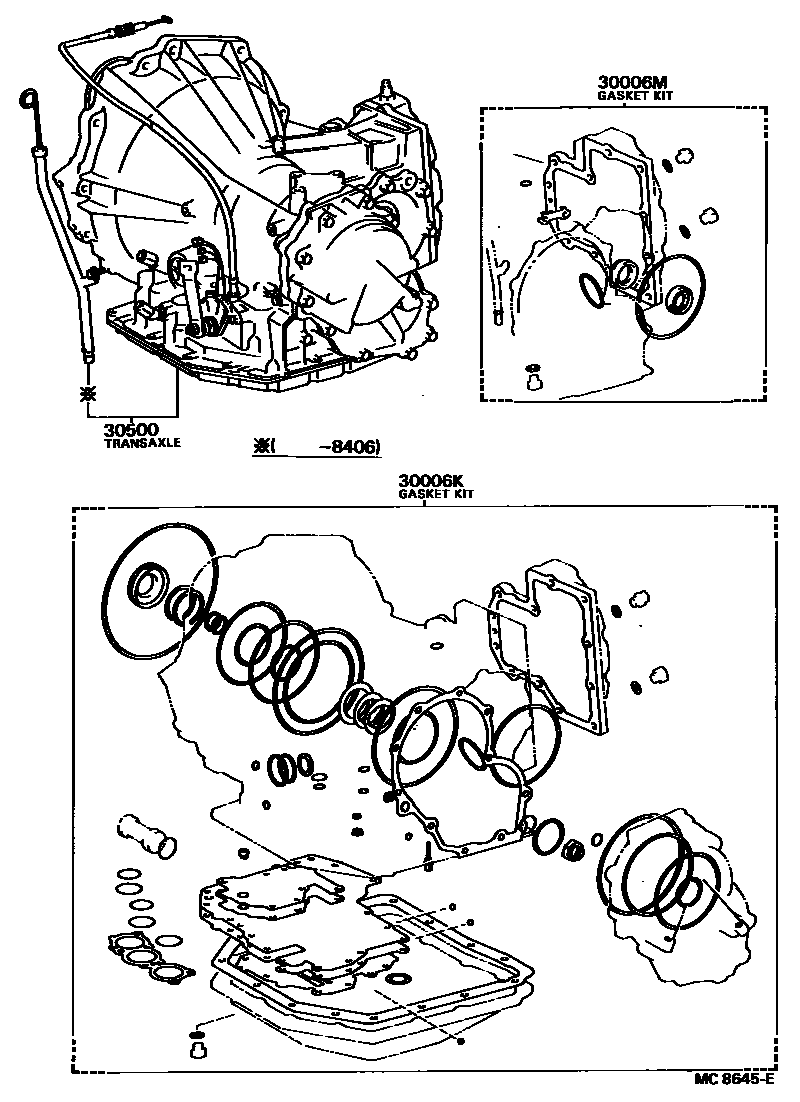 30006M
GASKET KIT

※

30500
TRANSAXLE

※(　　　-8406)

30006K
GASKET KIT

MC 8645-E