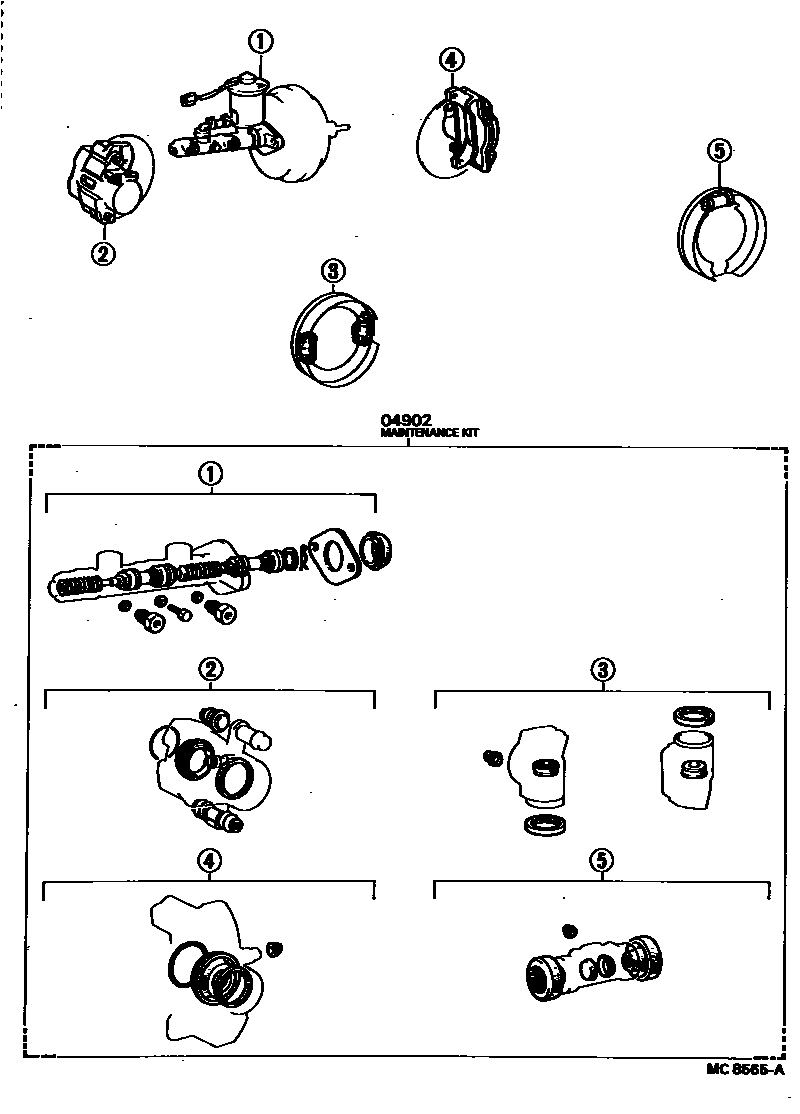 ①

④

⑤

②

③

04902
MAINTENANCE KIT

①

②

③

④

⑤

MC 8565-A