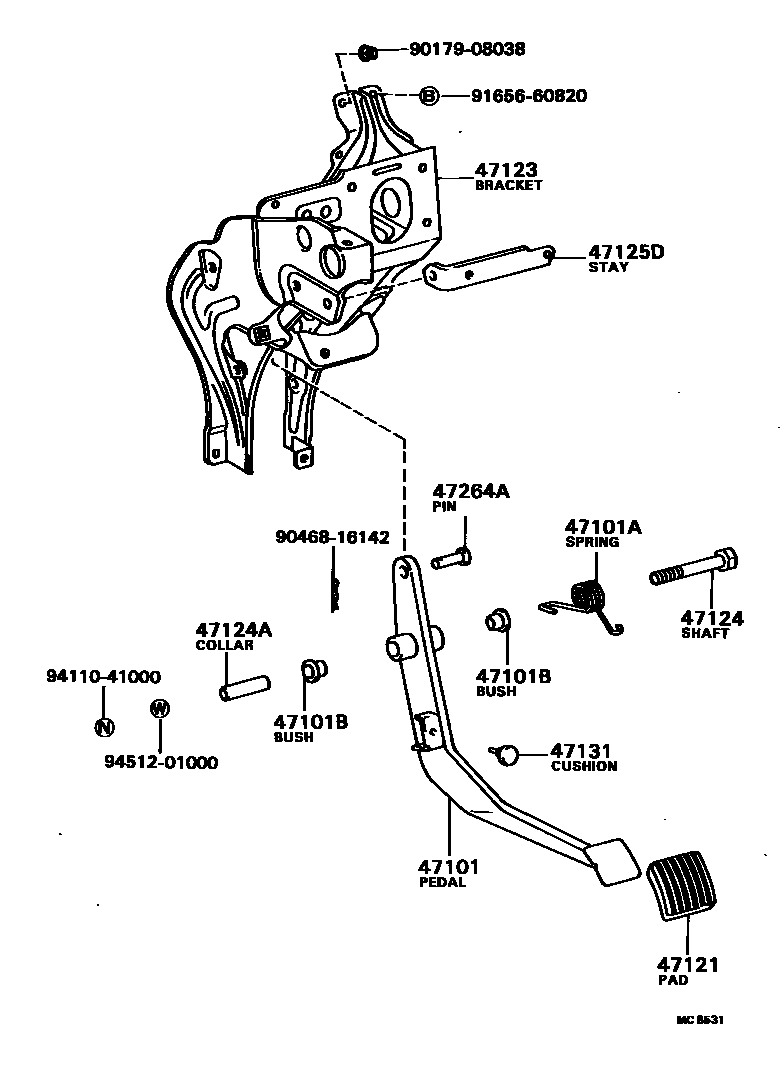 90179-08038
B 91656-60820
47123
BRACKET
47125D
STAY
47264A
PIN
47101A
SPRING
90468-16142
47124
SHAFT
47124A
COLLAR
47101B
BUSH
94110-41000
N
W
47101B
BUSH
94512-01000
47131
CUSHION
47101
PEDAL
47121
PAD
MC 8531