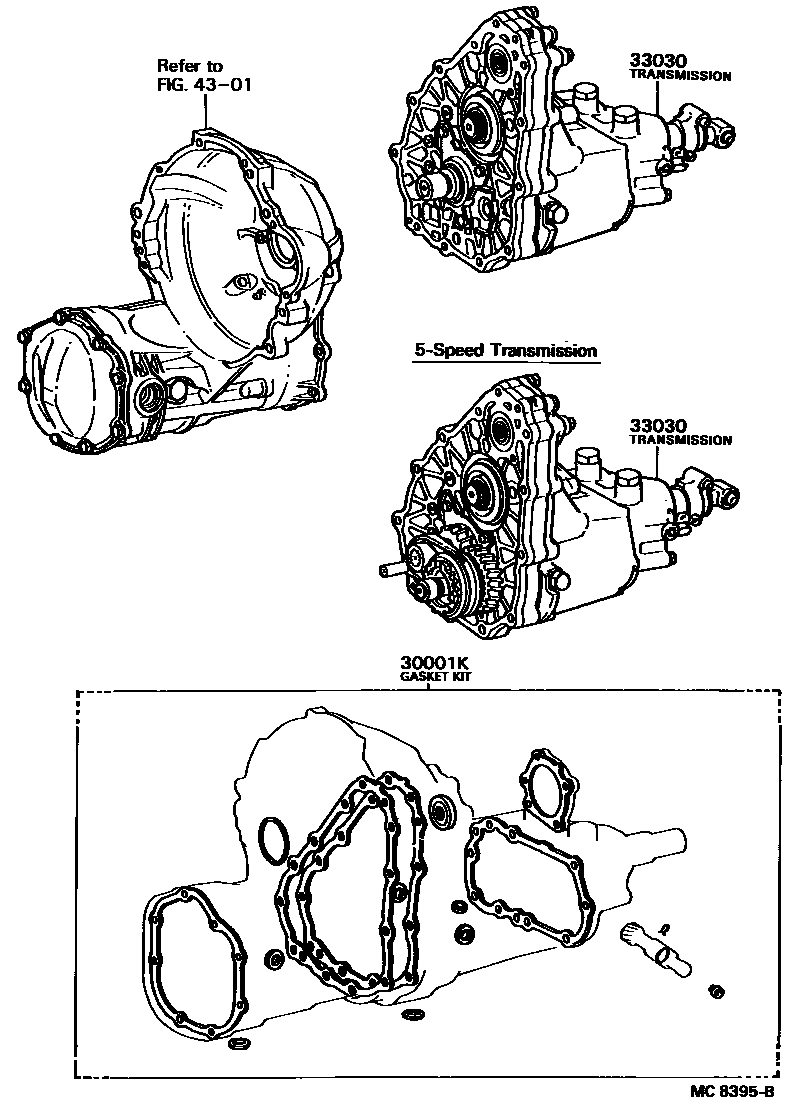 Refer to
FIG. 43-01

33030
TRANSMISSION

5-Speed Transmission

33030
TRANSMISSION

30001K
GASKET KIT

MC 8395-B