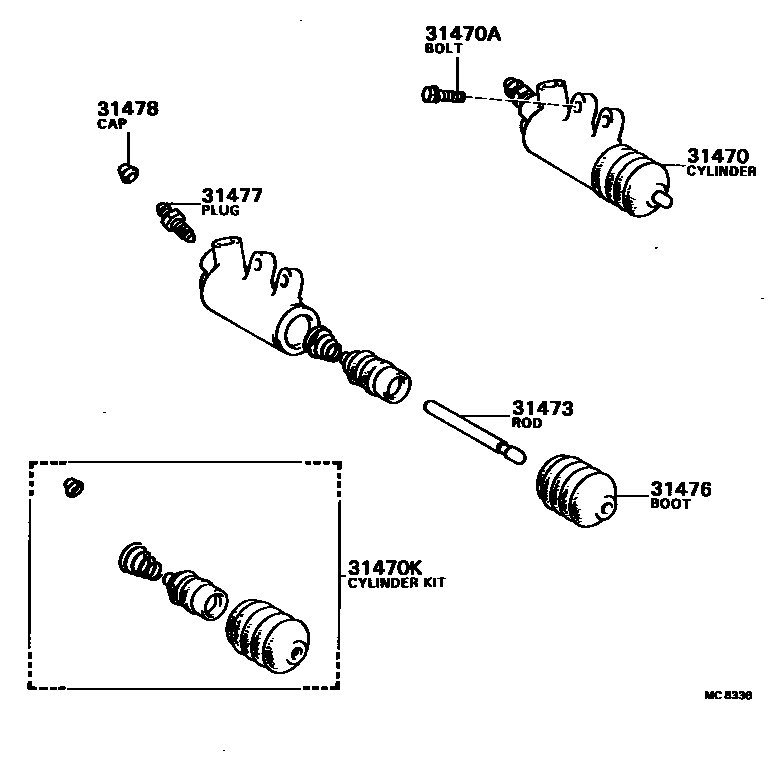 31470A
BOLT

31478
CAP

31477
PLUG

31470
CYLINDER

31473
ROD

31476
BOOT

31470K
CYLINDER KIT

MC 8336