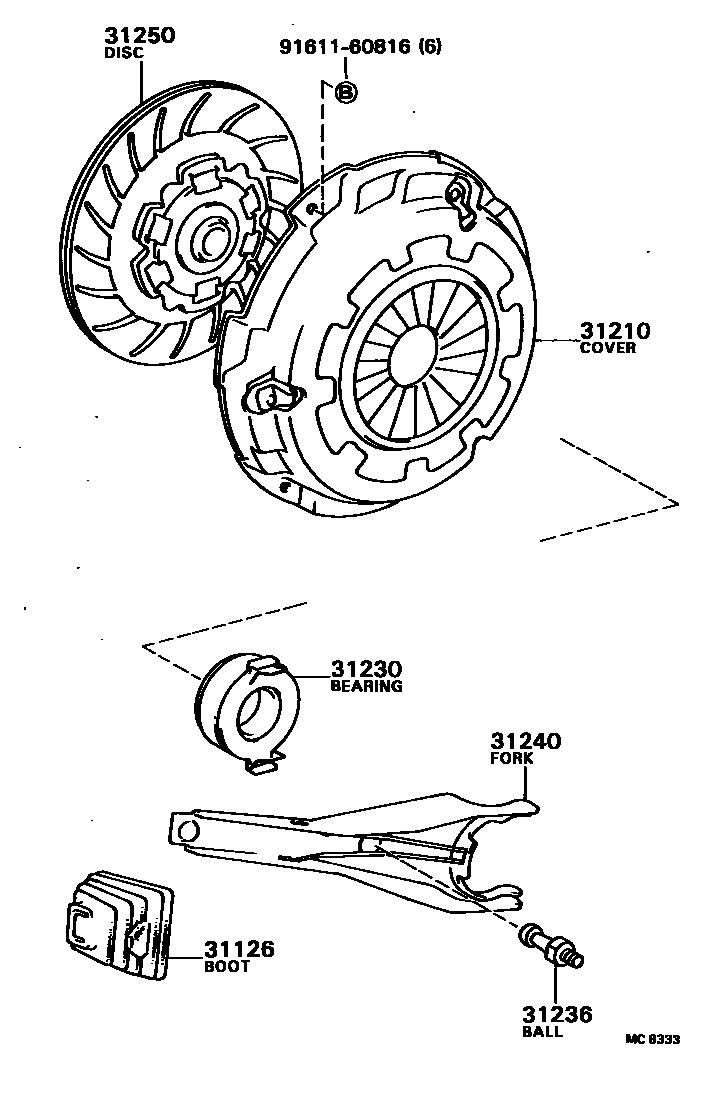 31250
DISC

91611-60816 (6)
B

31210
COVER

31230
BEARING

31240
FORK

31126
BOOT

31236
BALL

MC 8333