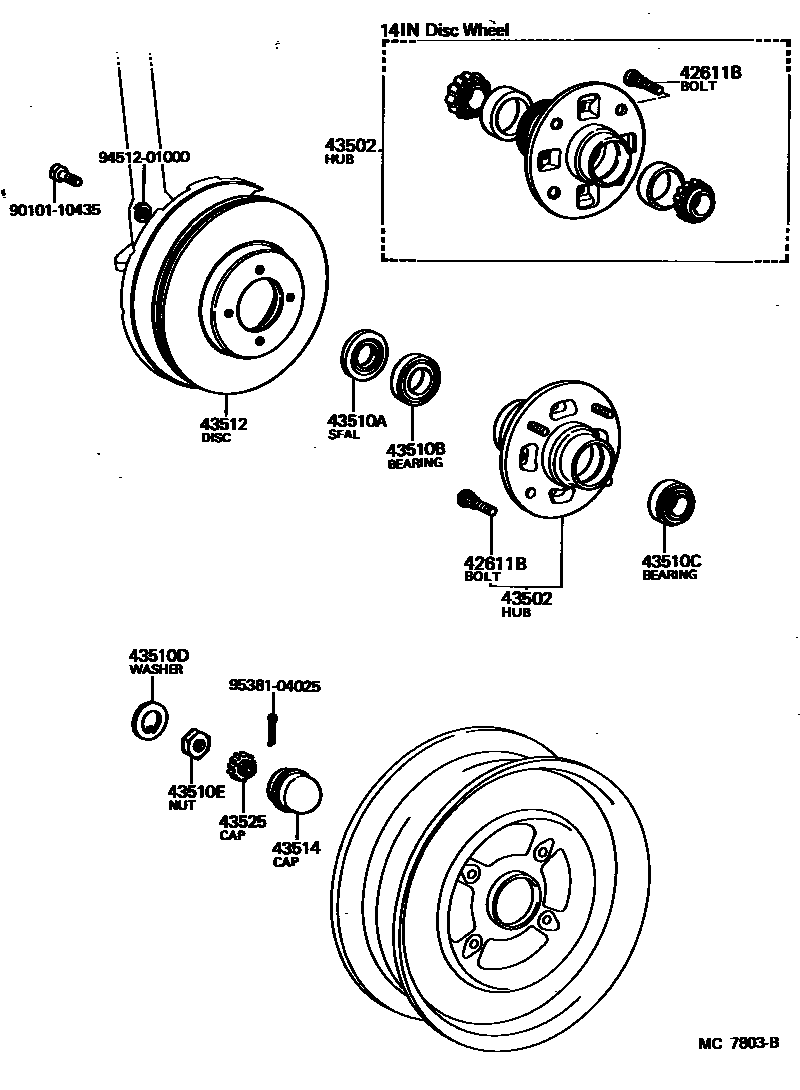 14IN Disc Wheel

42611B
BOLT

43502
HUB

94512-01000

90101-10435

43512
DISC

43510A
SFAL

43510B
BEARING

42611B
BOLT

43502
HUB

43510C
BEARING

43510D
WASHER

95381-04025

43510E
NUT

43525
CAP

43514
CAP

MC 7803-B