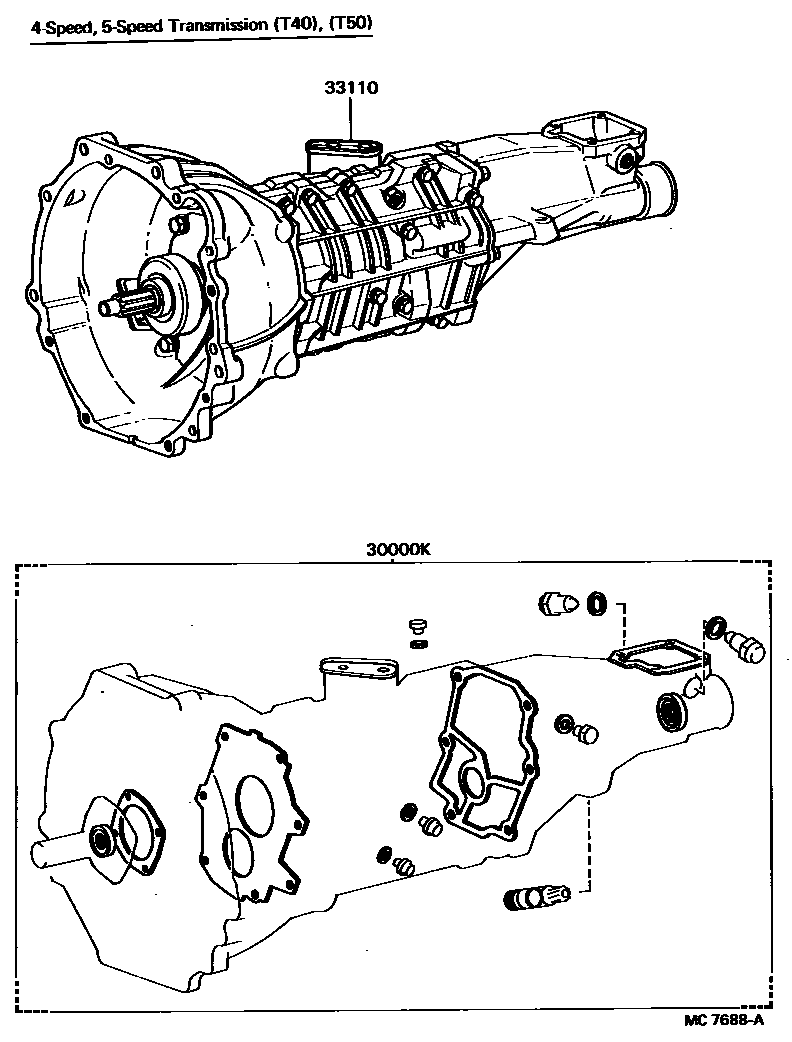 4-Speed, 5-Speed Transmission (T40), (T50)

33110

30000K

MC 7688-A